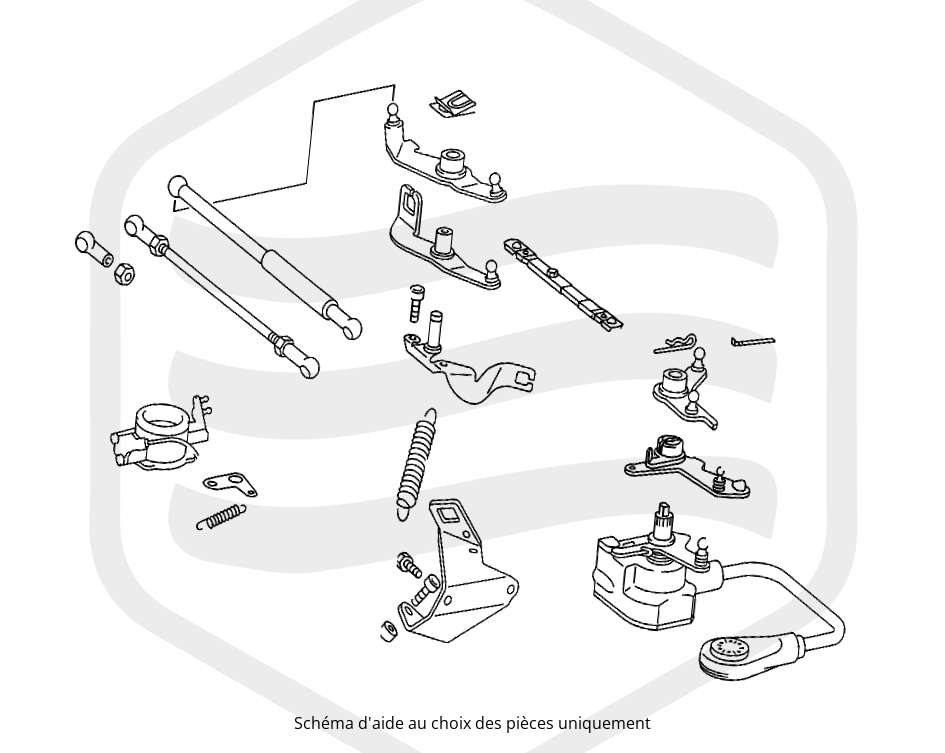 Schéma d'aide au choix des pièces uniquement