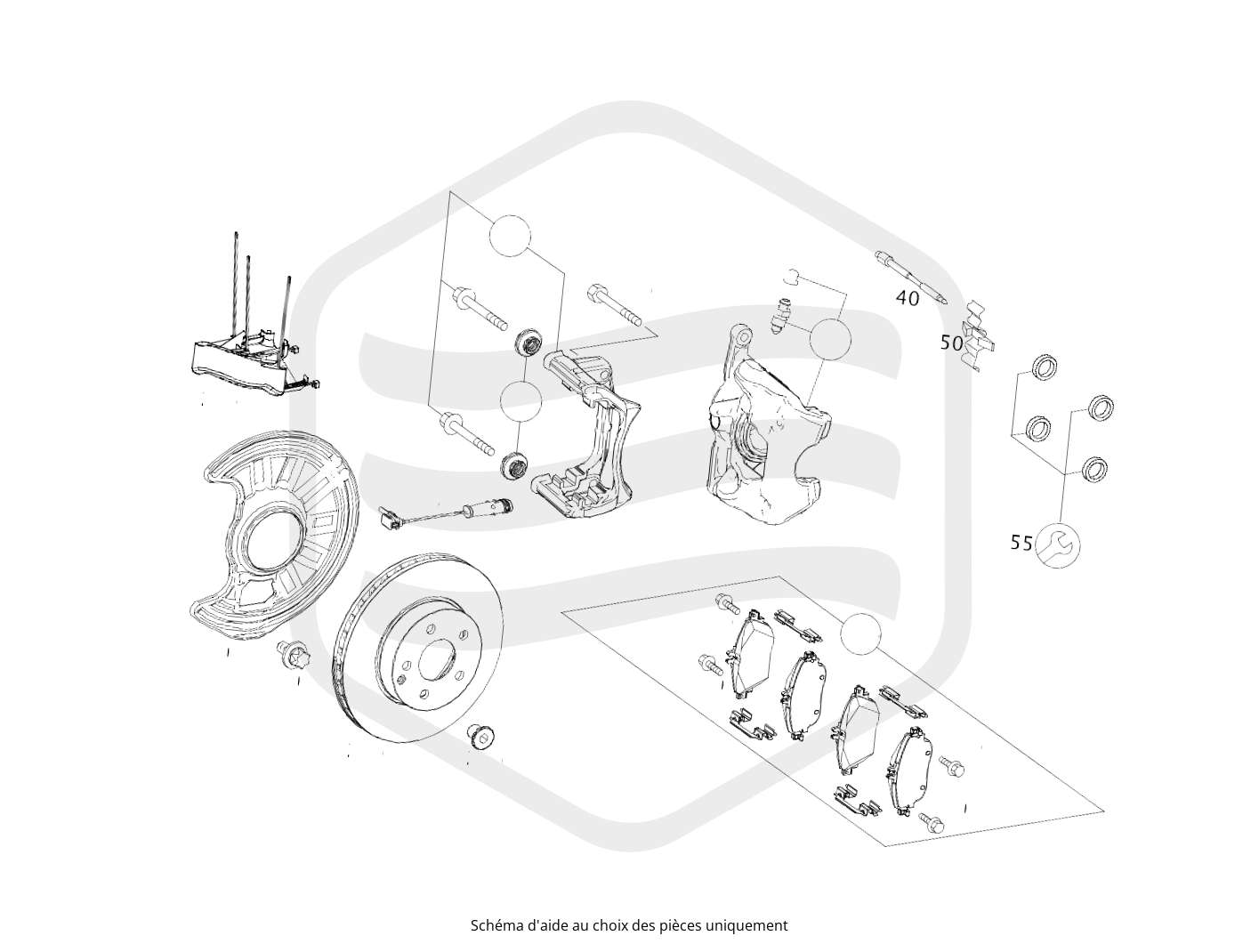 40

50

55

Schéma d'aide au choix des pièces uniquement