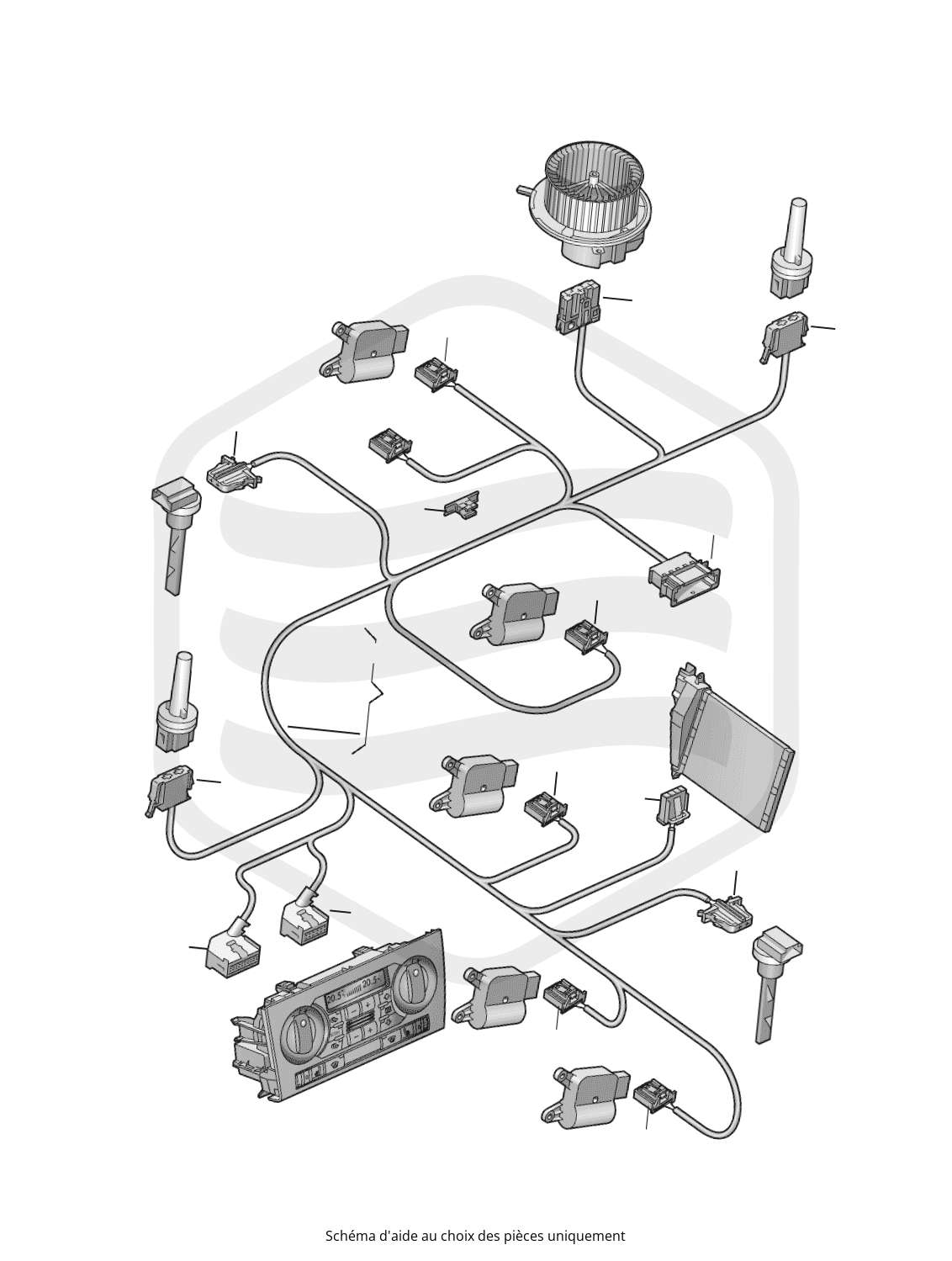 20.5
20.5

Schéma d'aide au choix des pièces uniquement