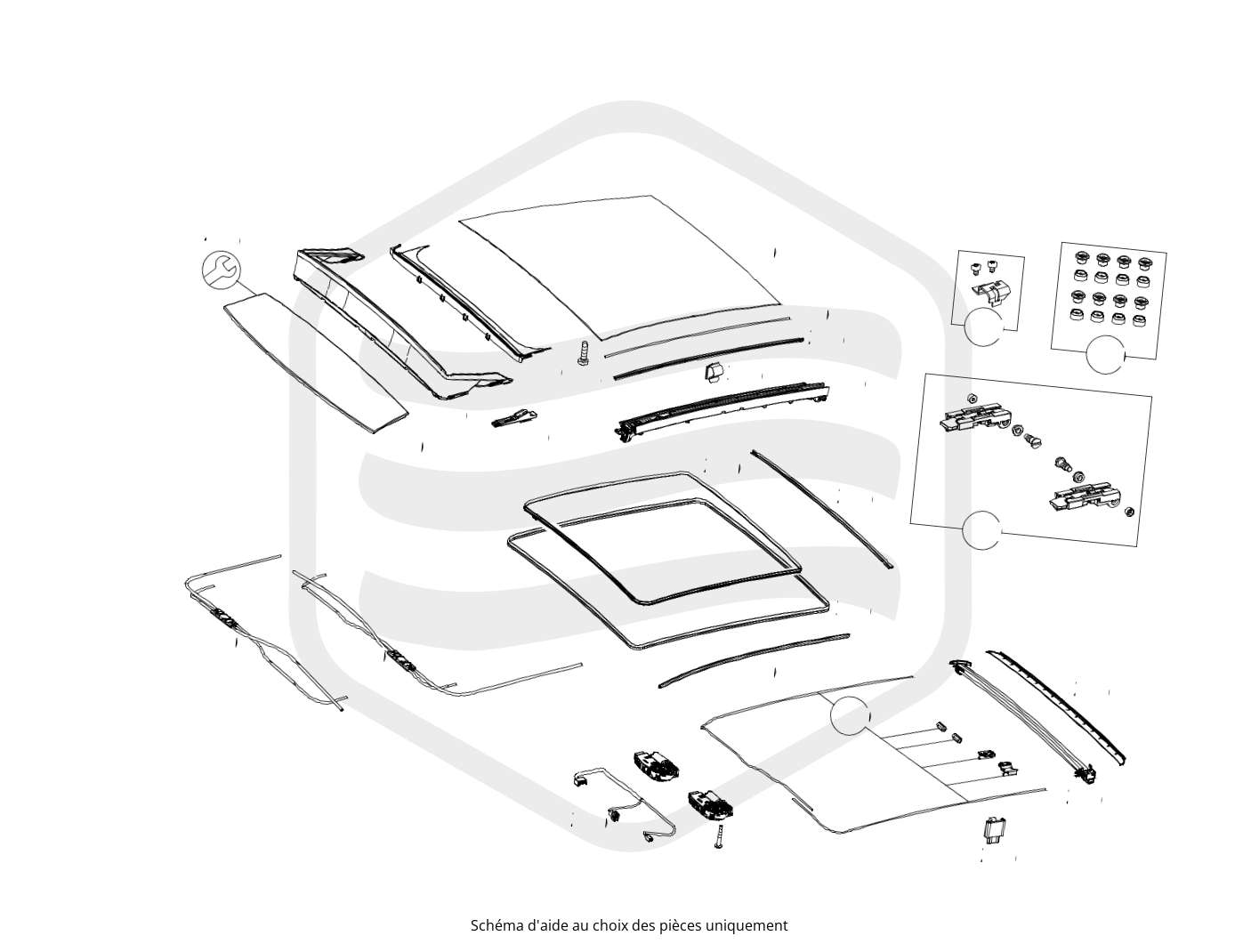 Schéma d'aide au choix des pièces uniquement