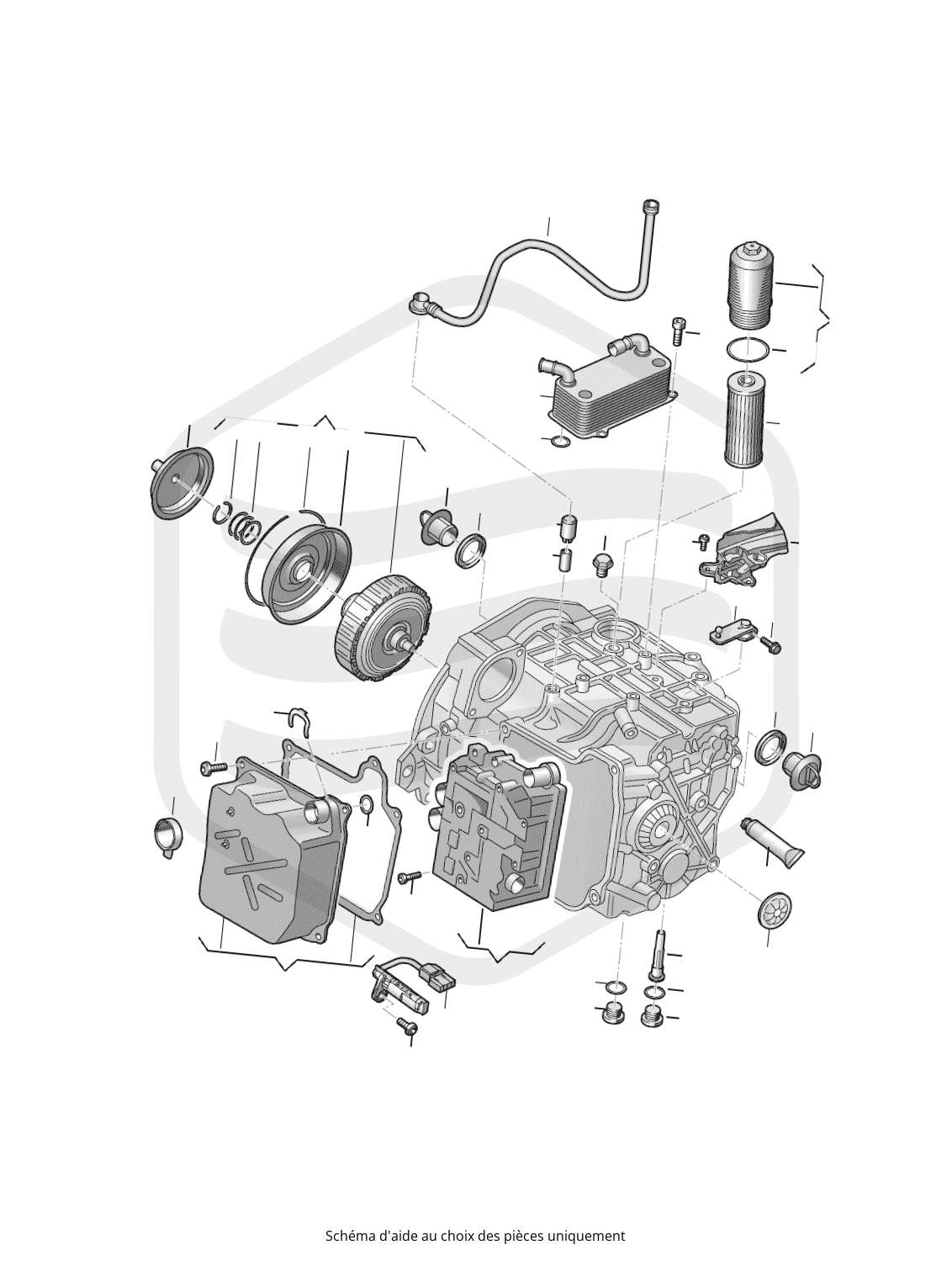 Schéma d'aide au choix des pièces uniquement