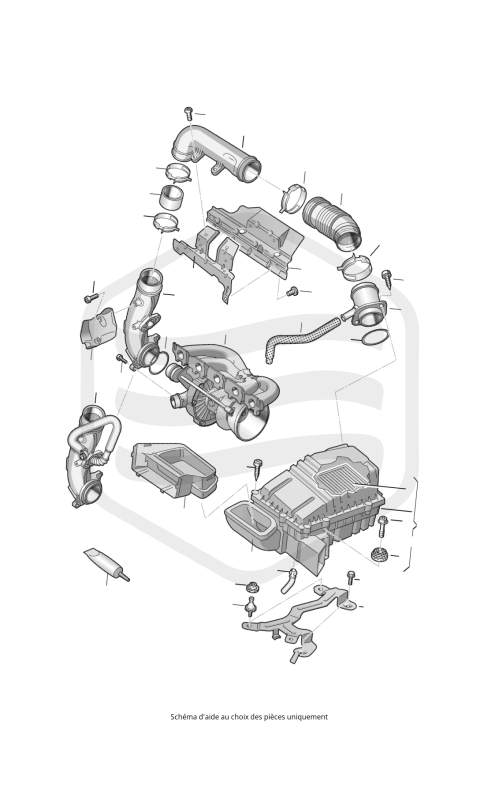 Schéma d'aide au choix des pièces uniquement