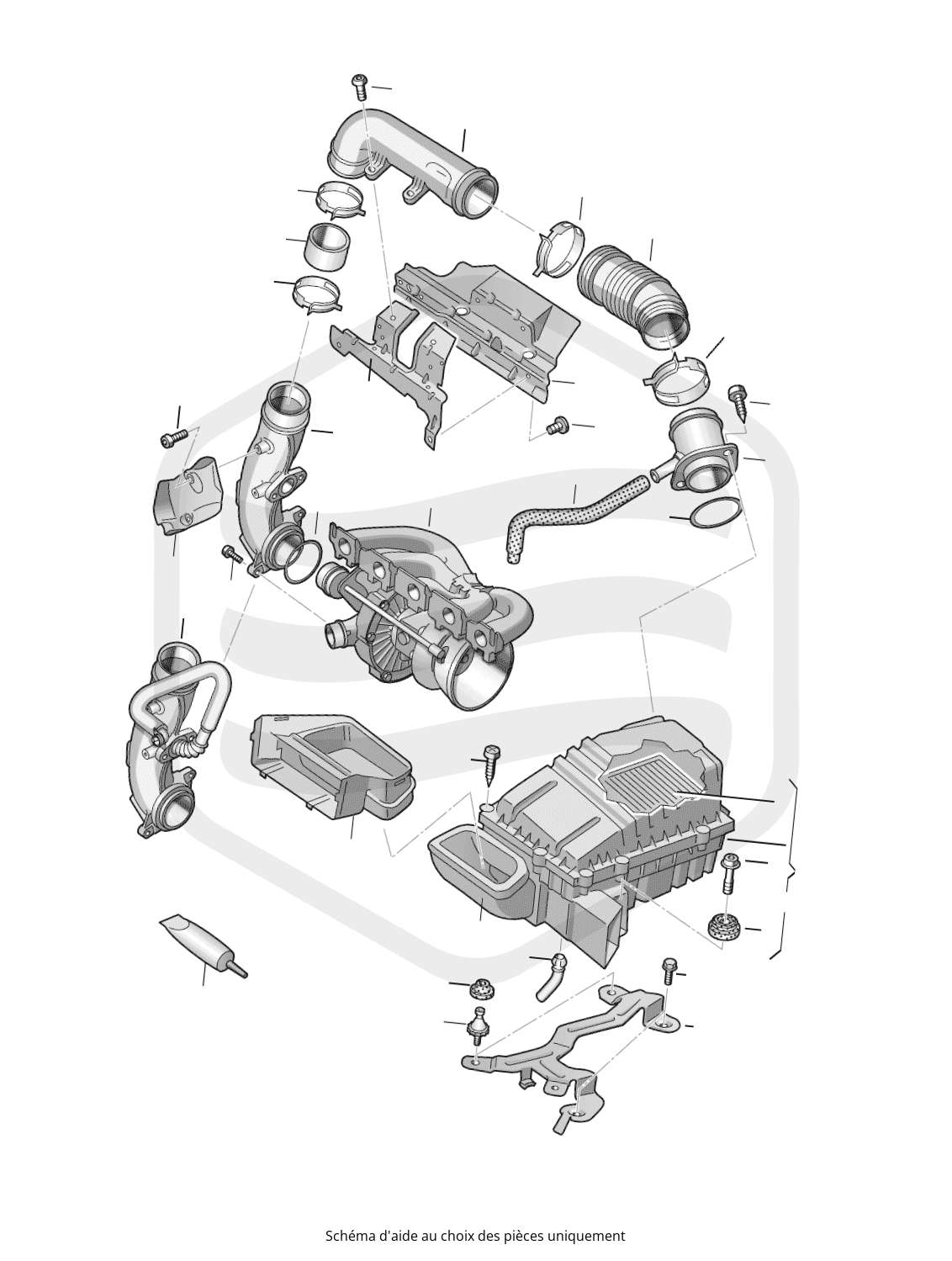 Schéma d'aide au choix des pièces uniquement