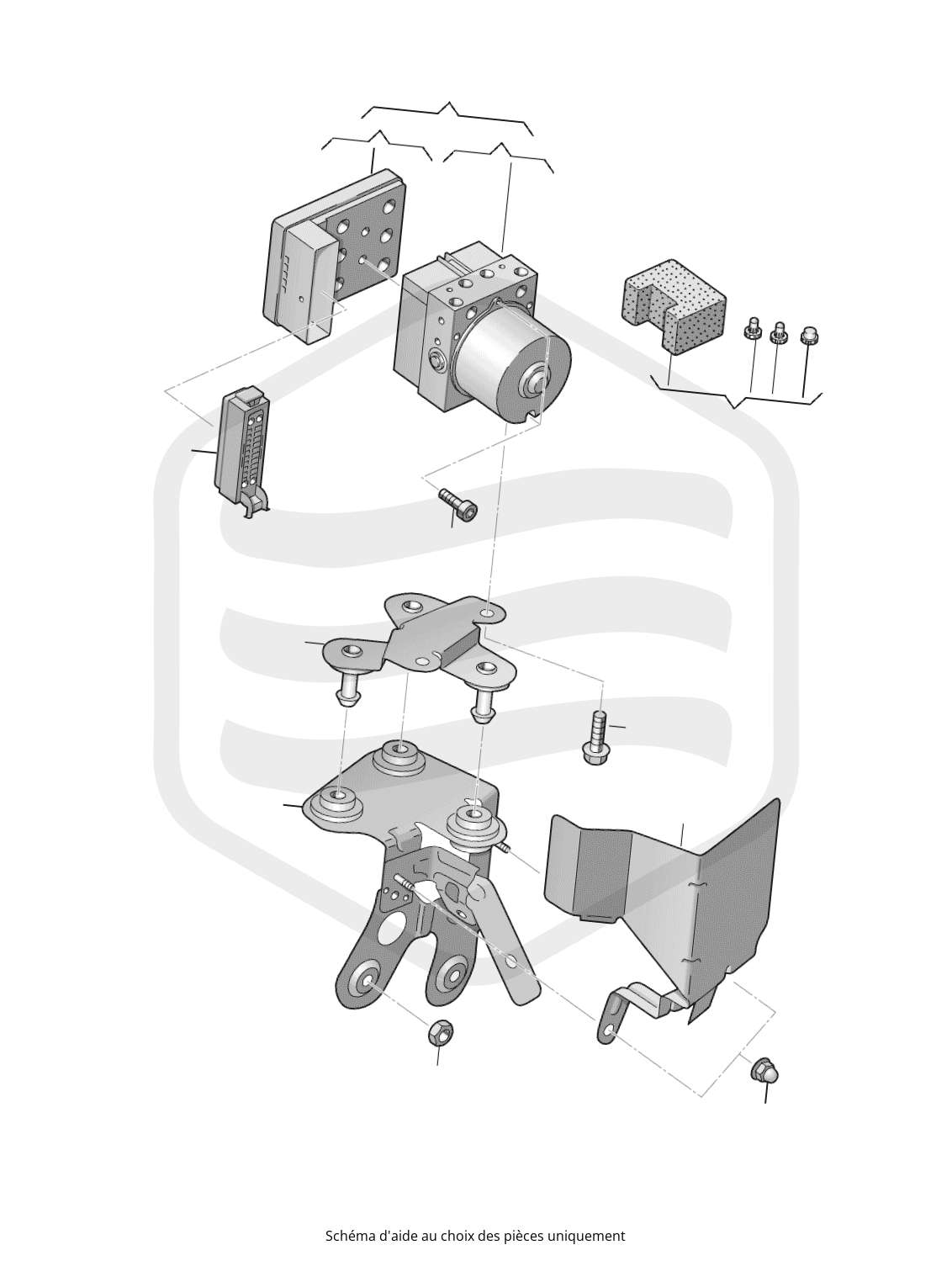 Schéma d'aide au choix des pièces uniquement