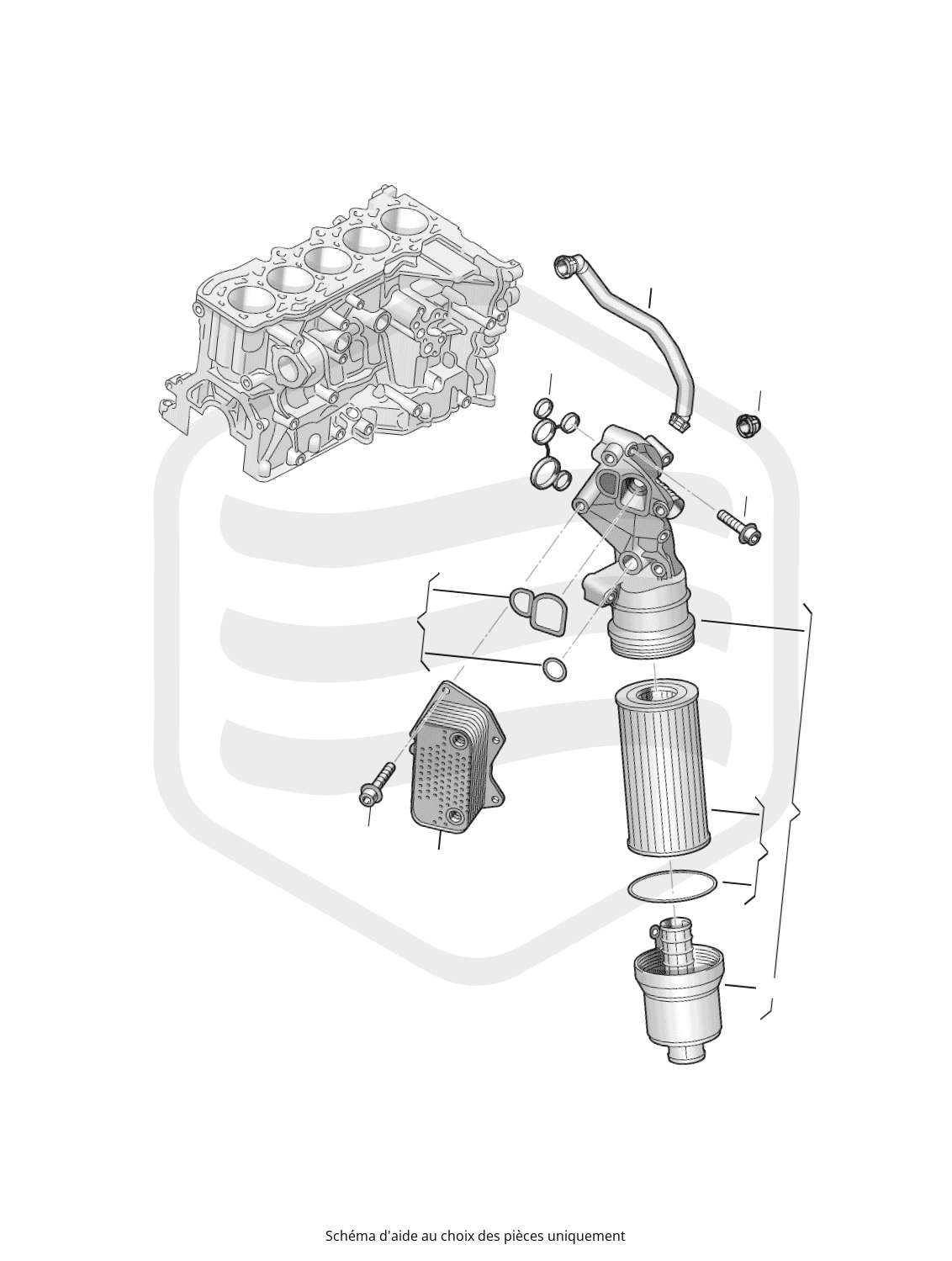 Schéma d'aide au choix des pièces uniquement