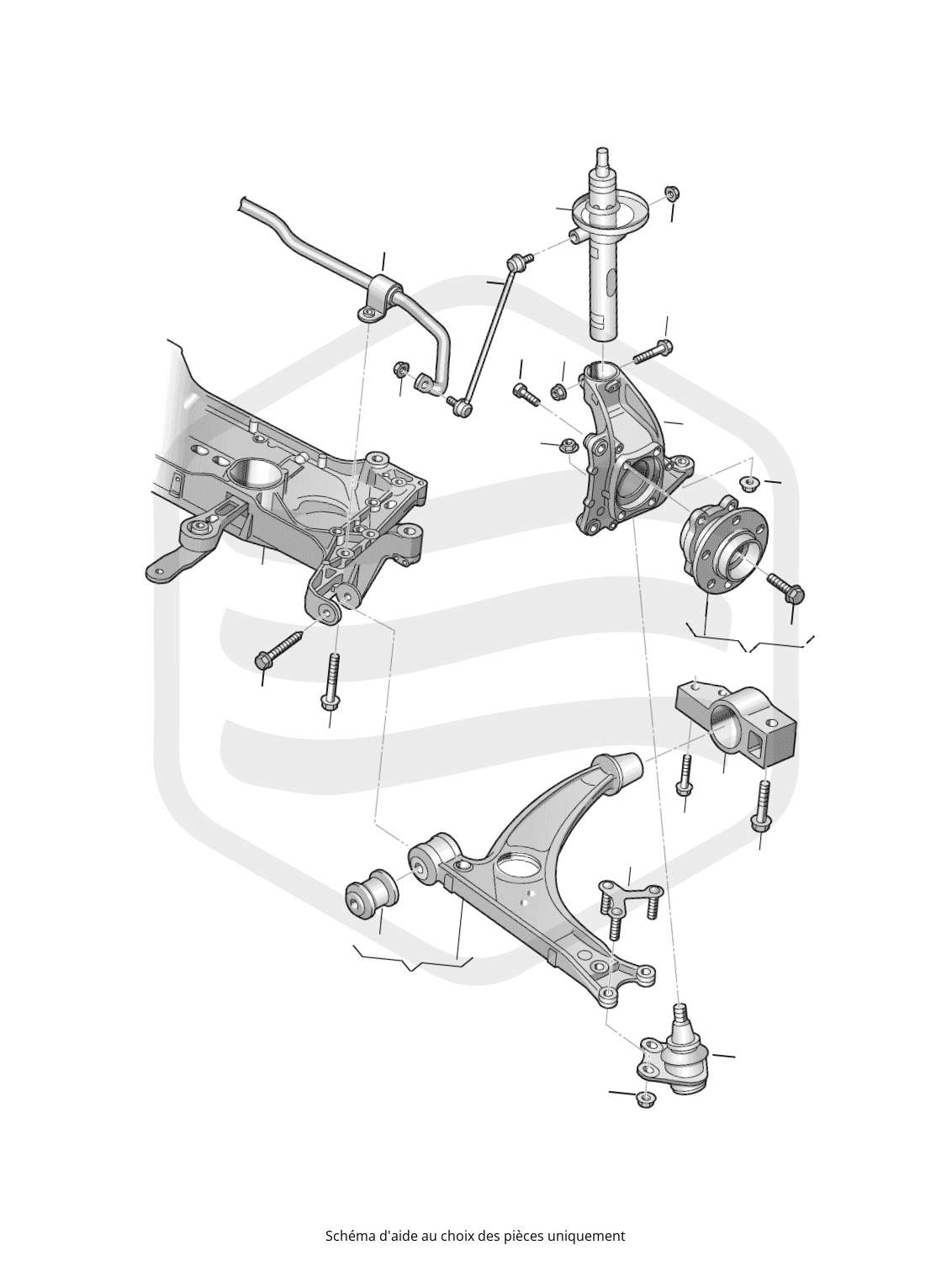 Schéma d'aide au choix des pièces uniquement