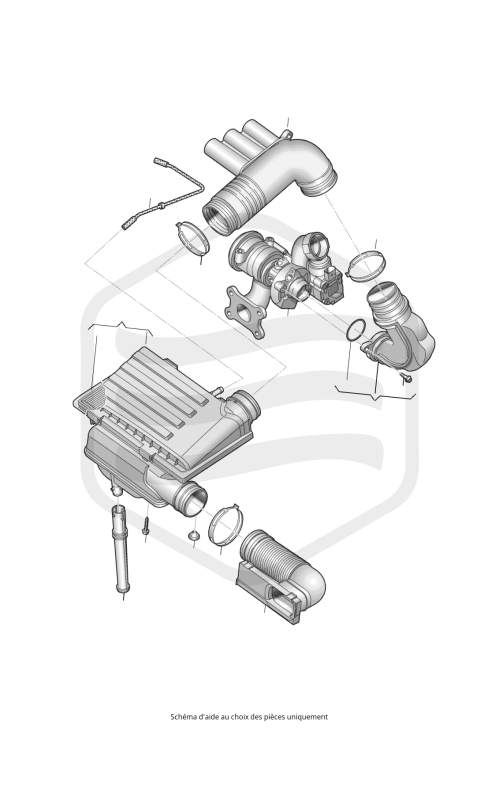 Schéma d'aide au choix des pièces uniquement