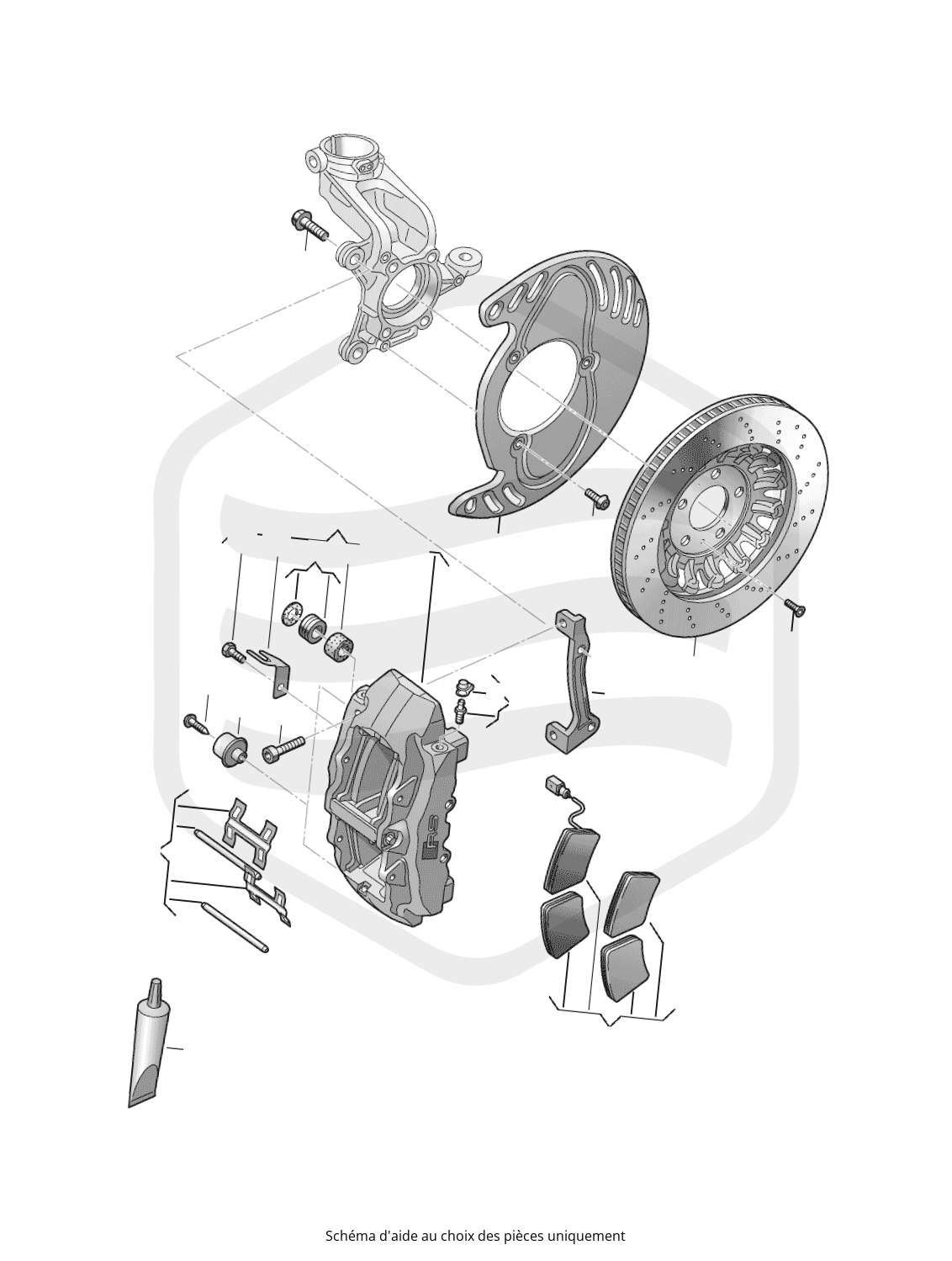 RS

Schéma d'aide au choix des pièces uniquement