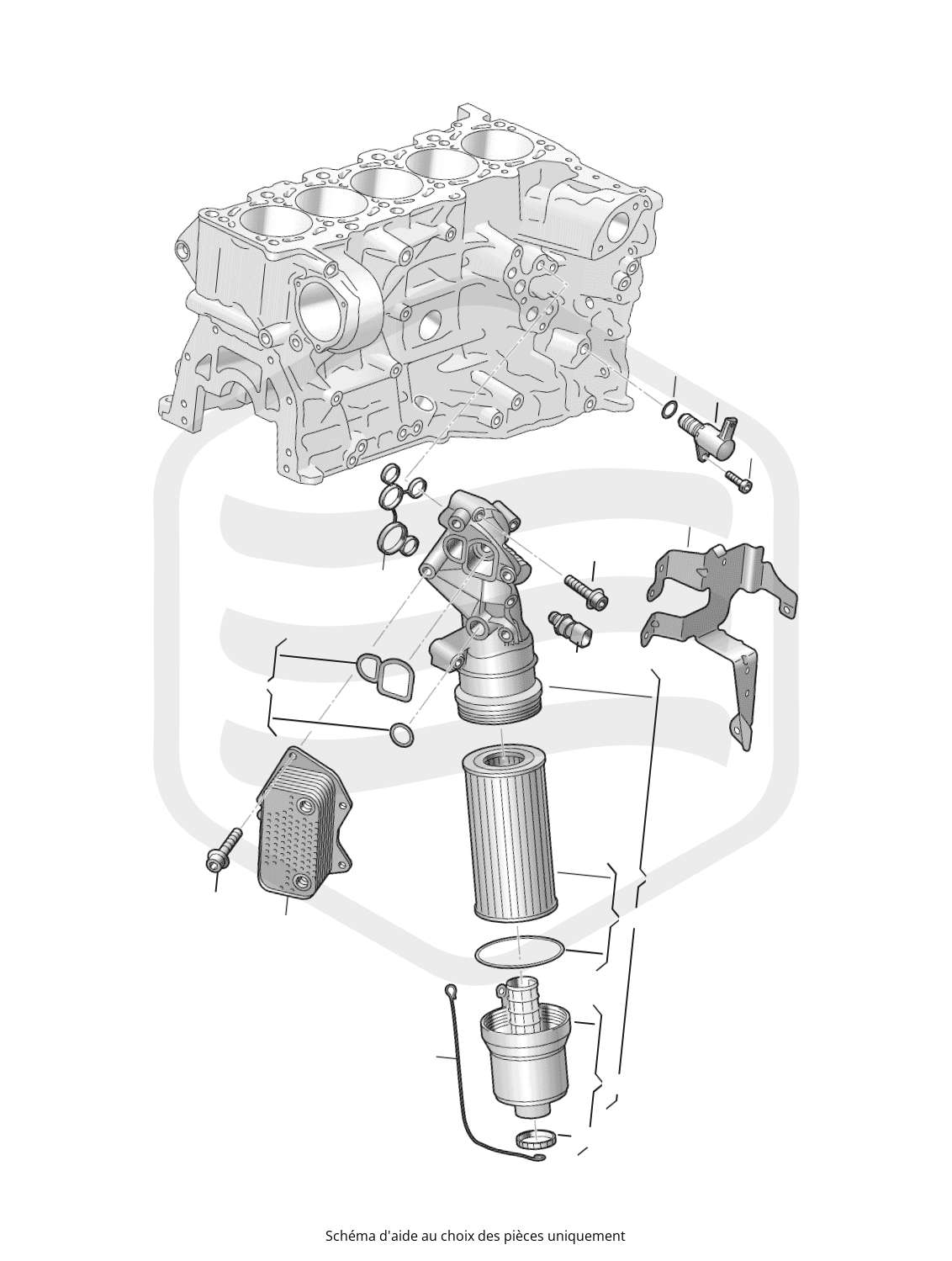 Schéma d'aide au choix des pièces uniquement