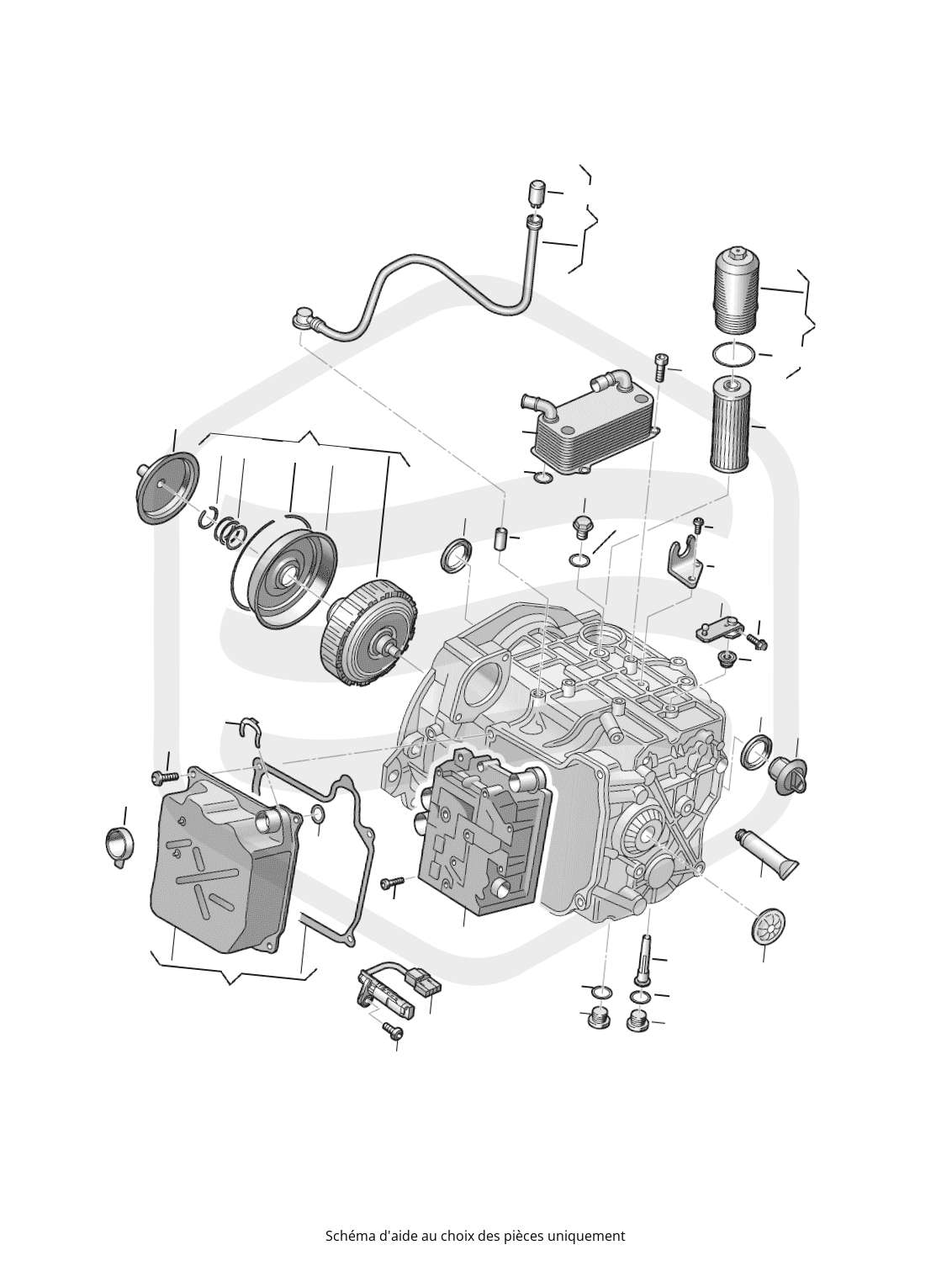 Schéma d'aide au choix des pièces uniquement