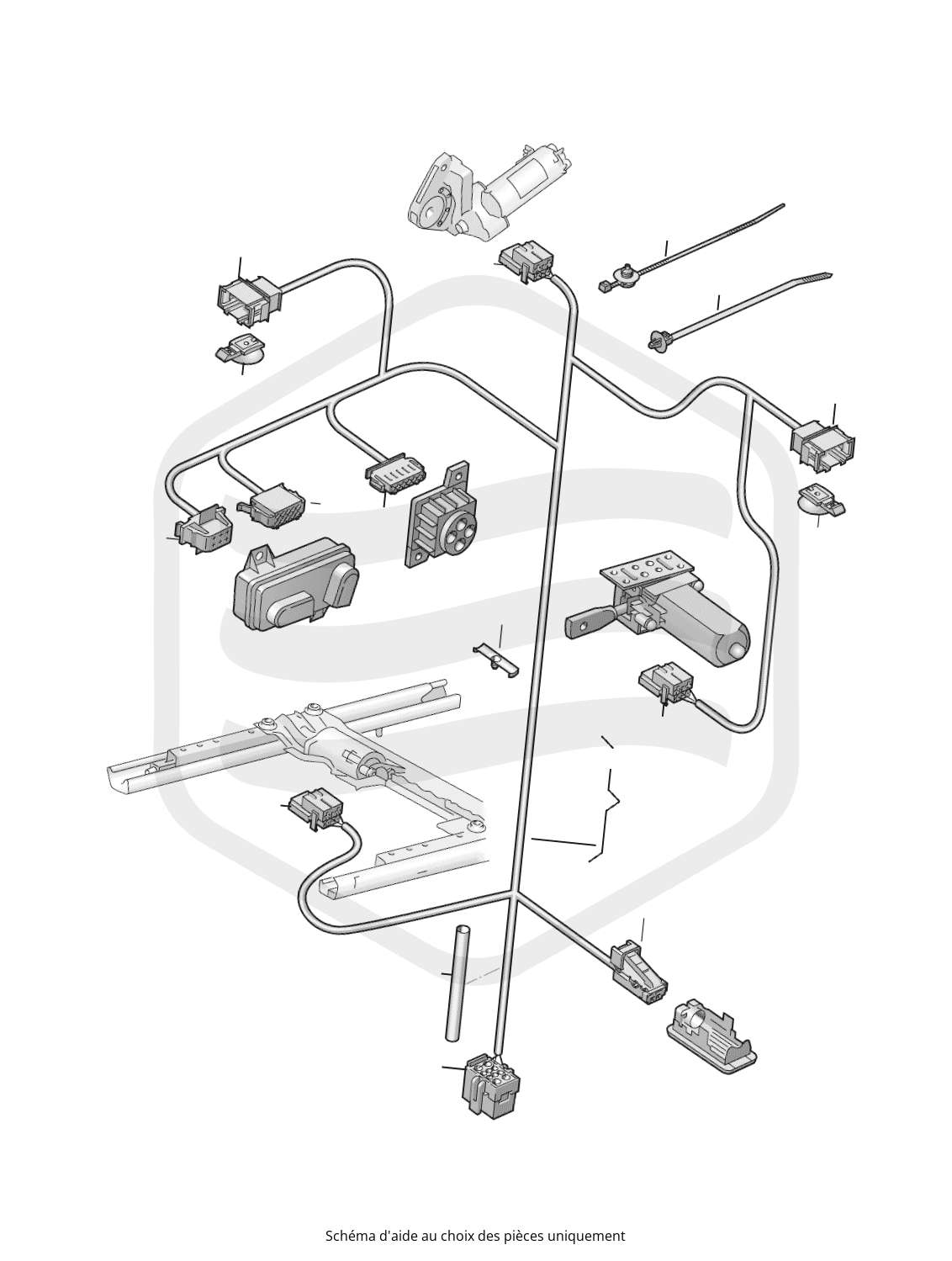 Schéma d'aide au choix des pièces uniquement