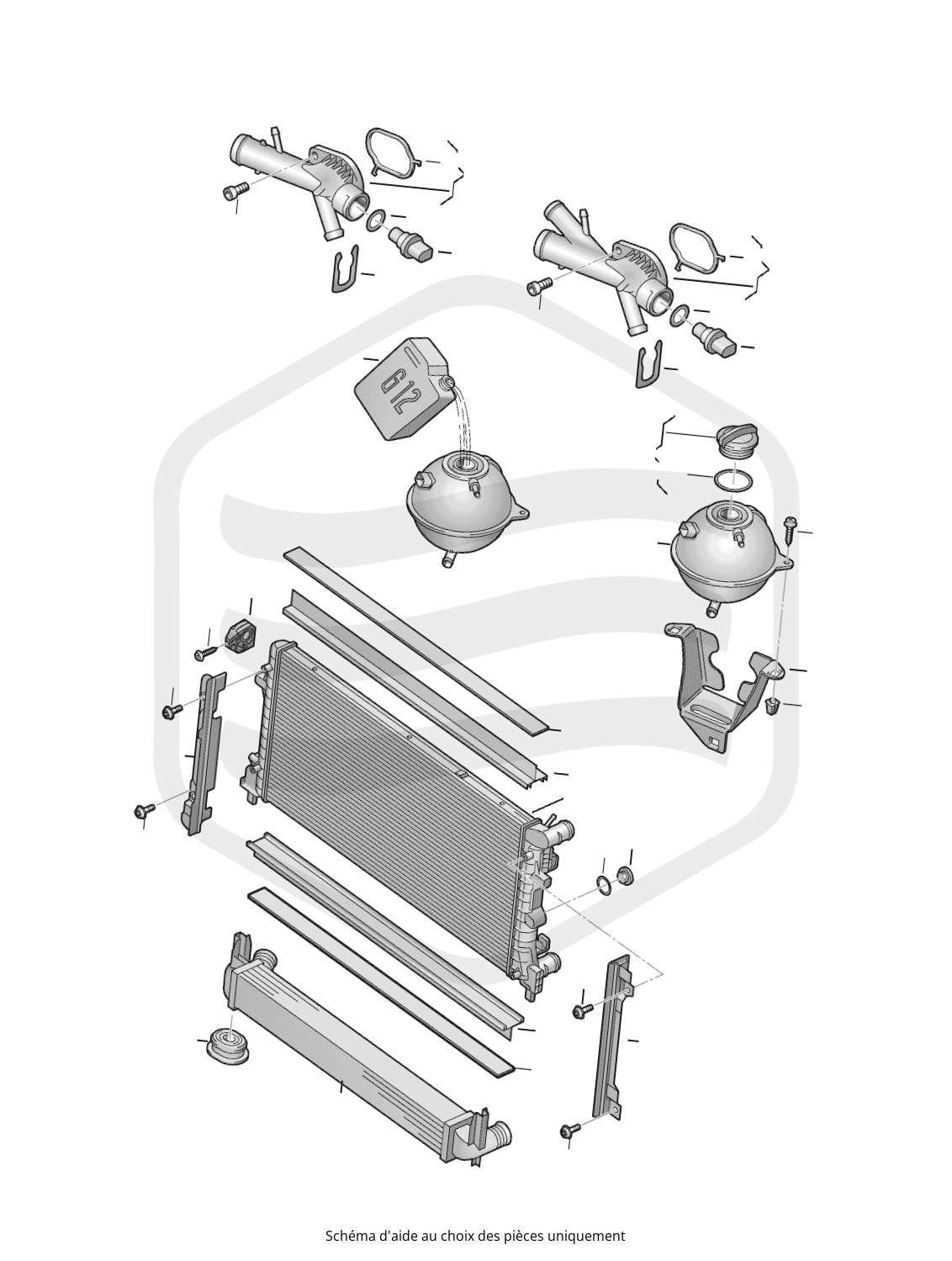 G12

Schéma d'aide au choix des pièces uniquement