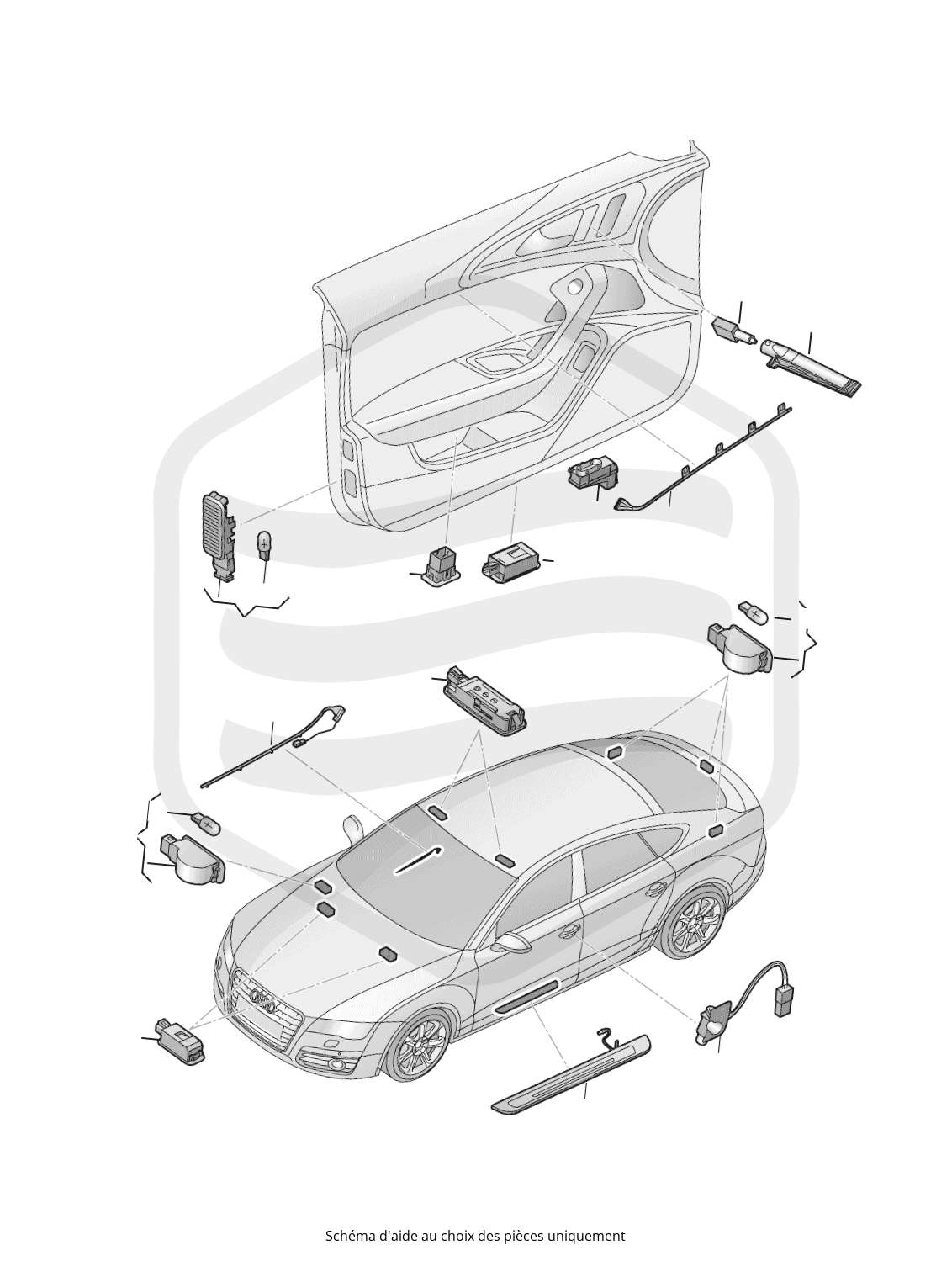 Schéma d'aide au choix des pièces uniquement