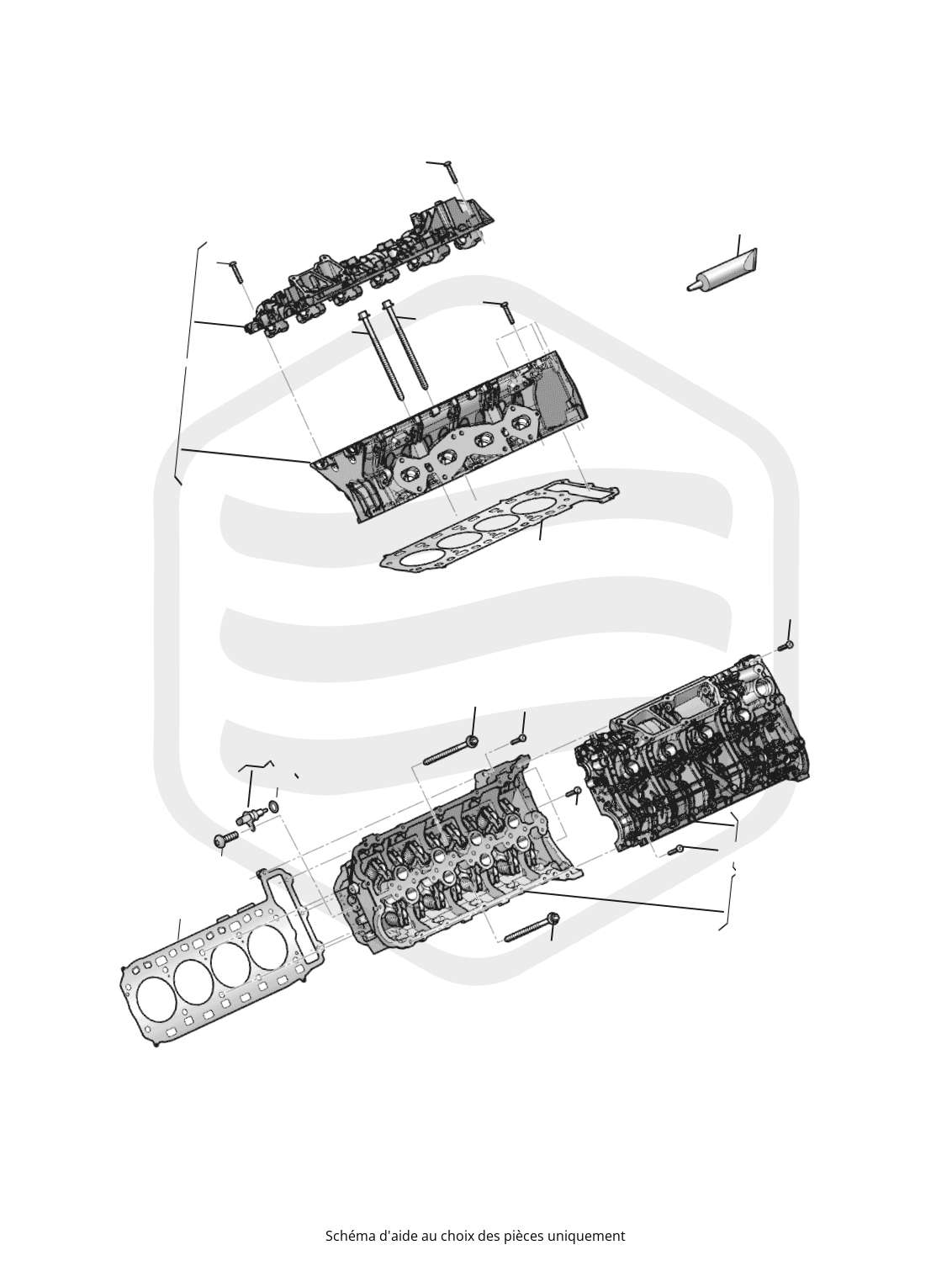 Schéma d'aide au choix des pièces uniquement