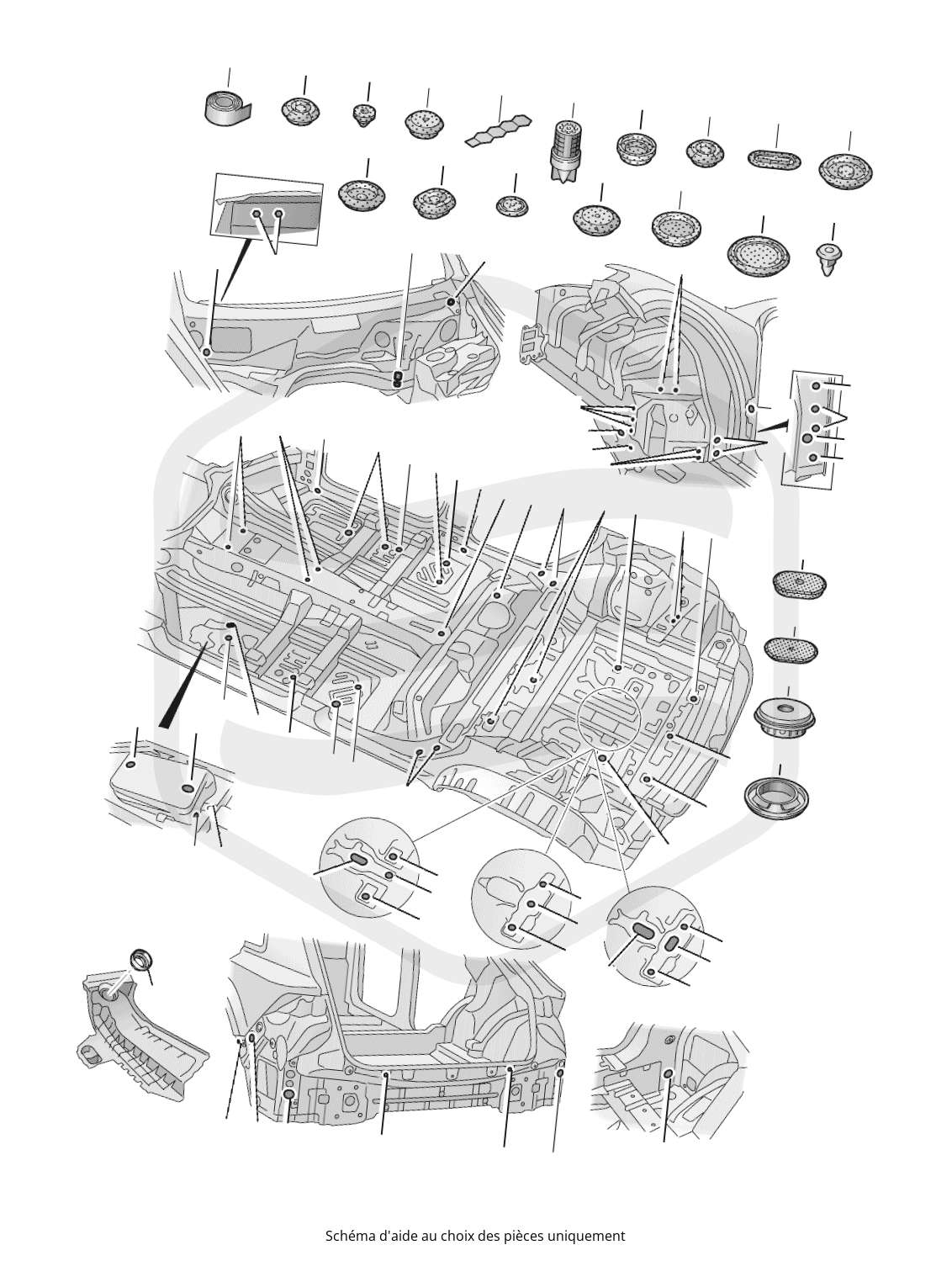 Schéma d'aide au choix des pièces uniquement