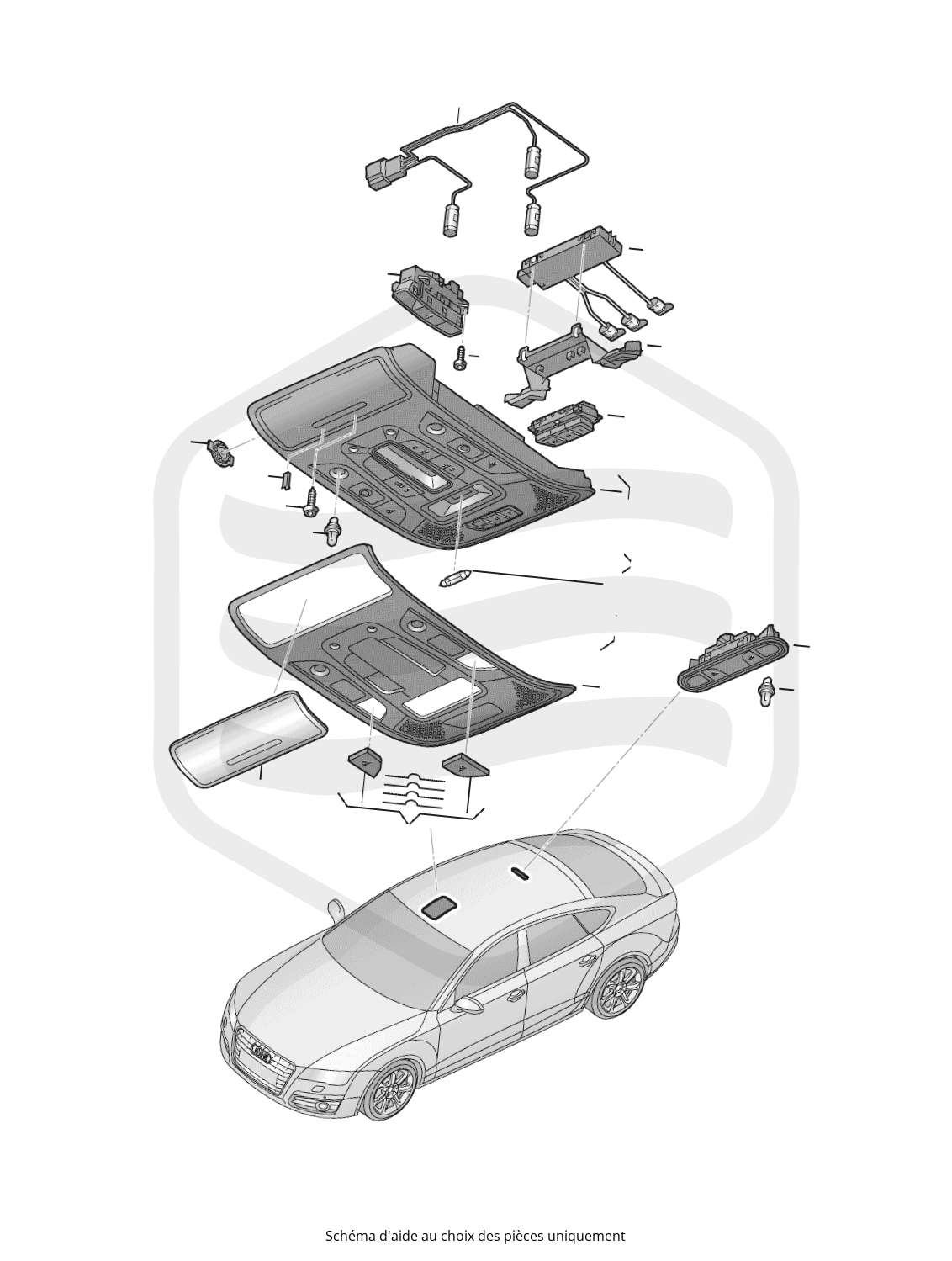 Schéma d'aide au choix des pièces uniquement