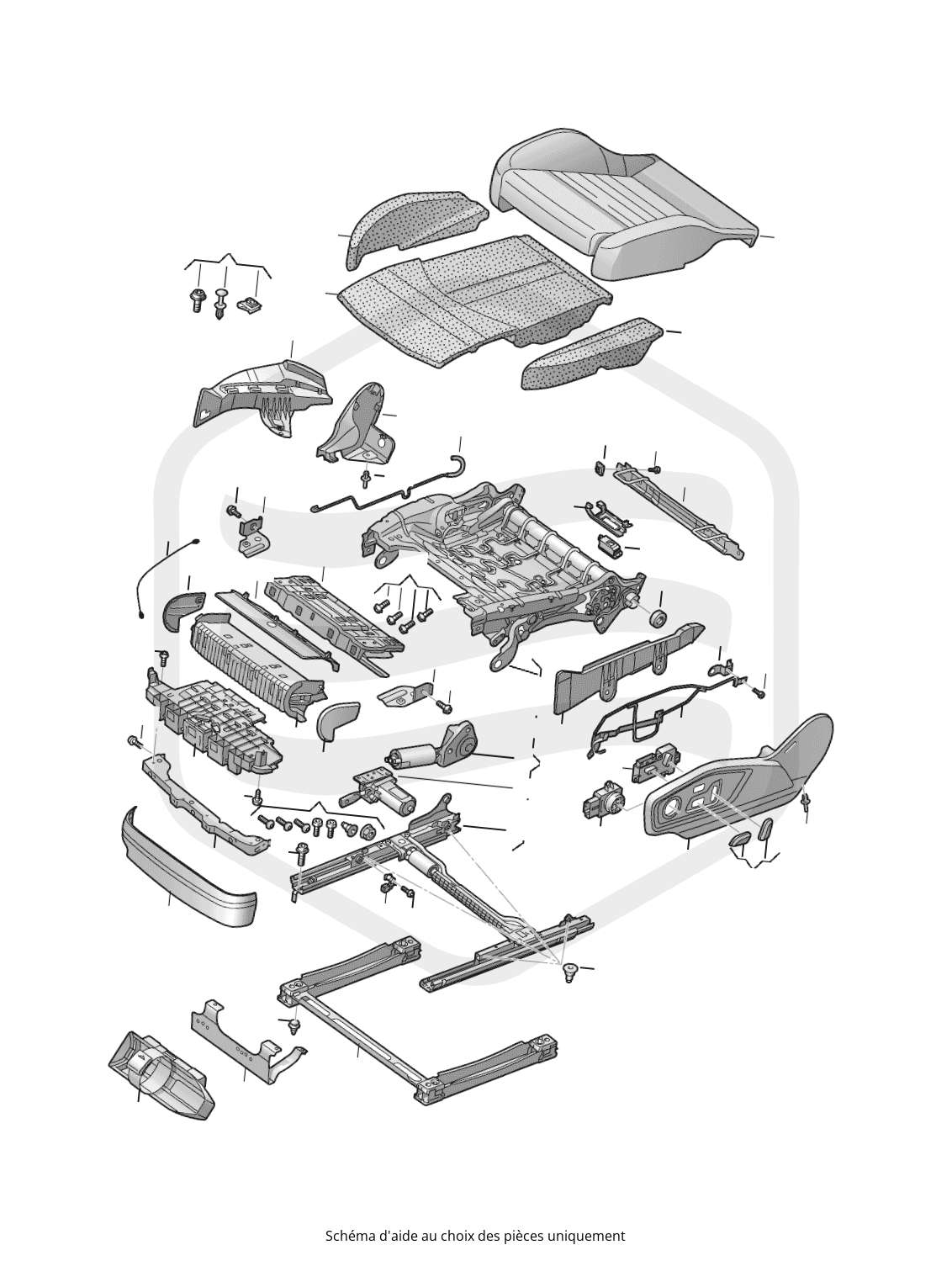 Schéma d'aide au choix des pièces uniquement