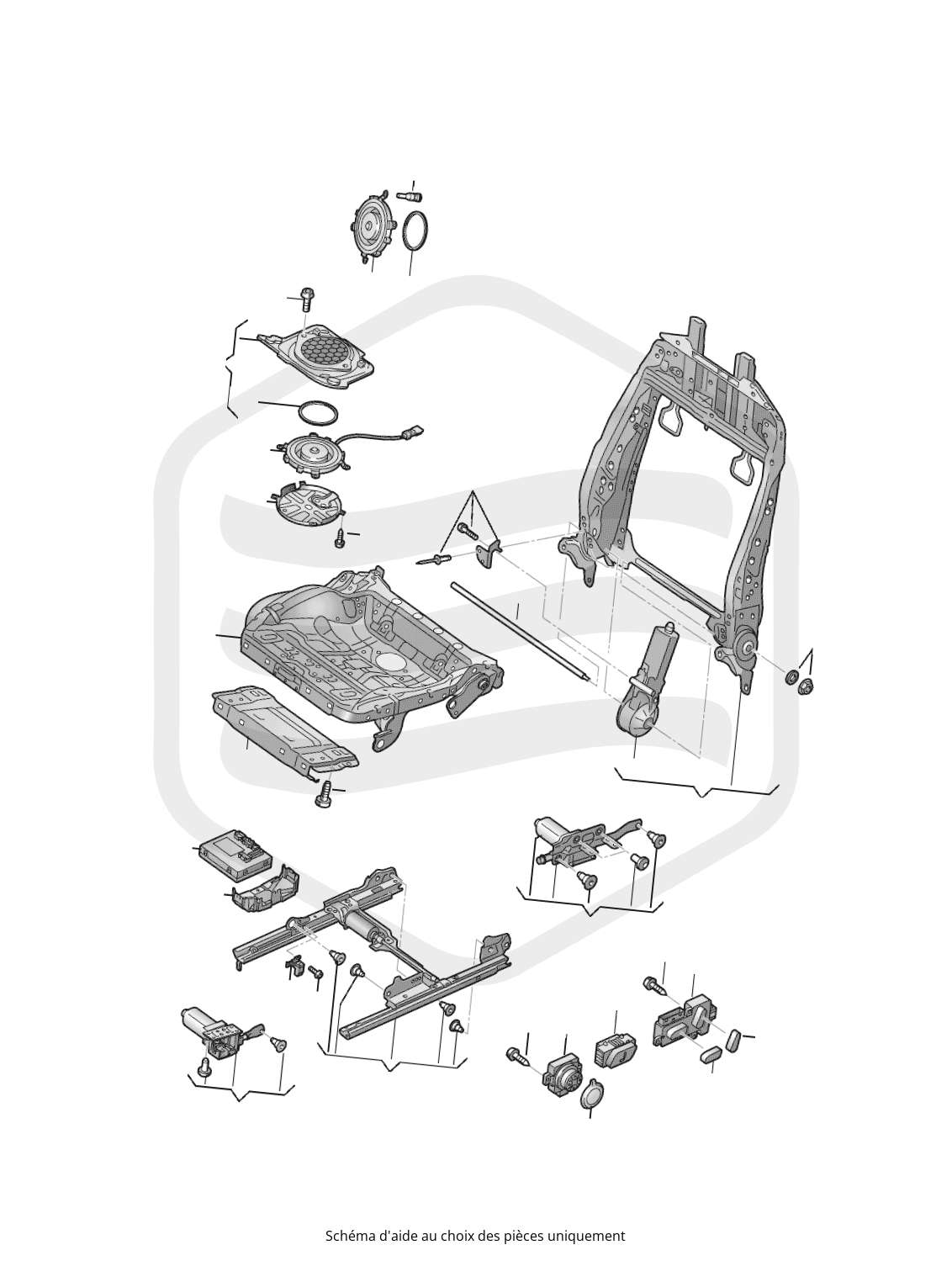 Schéma d'aide au choix des pièces uniquement