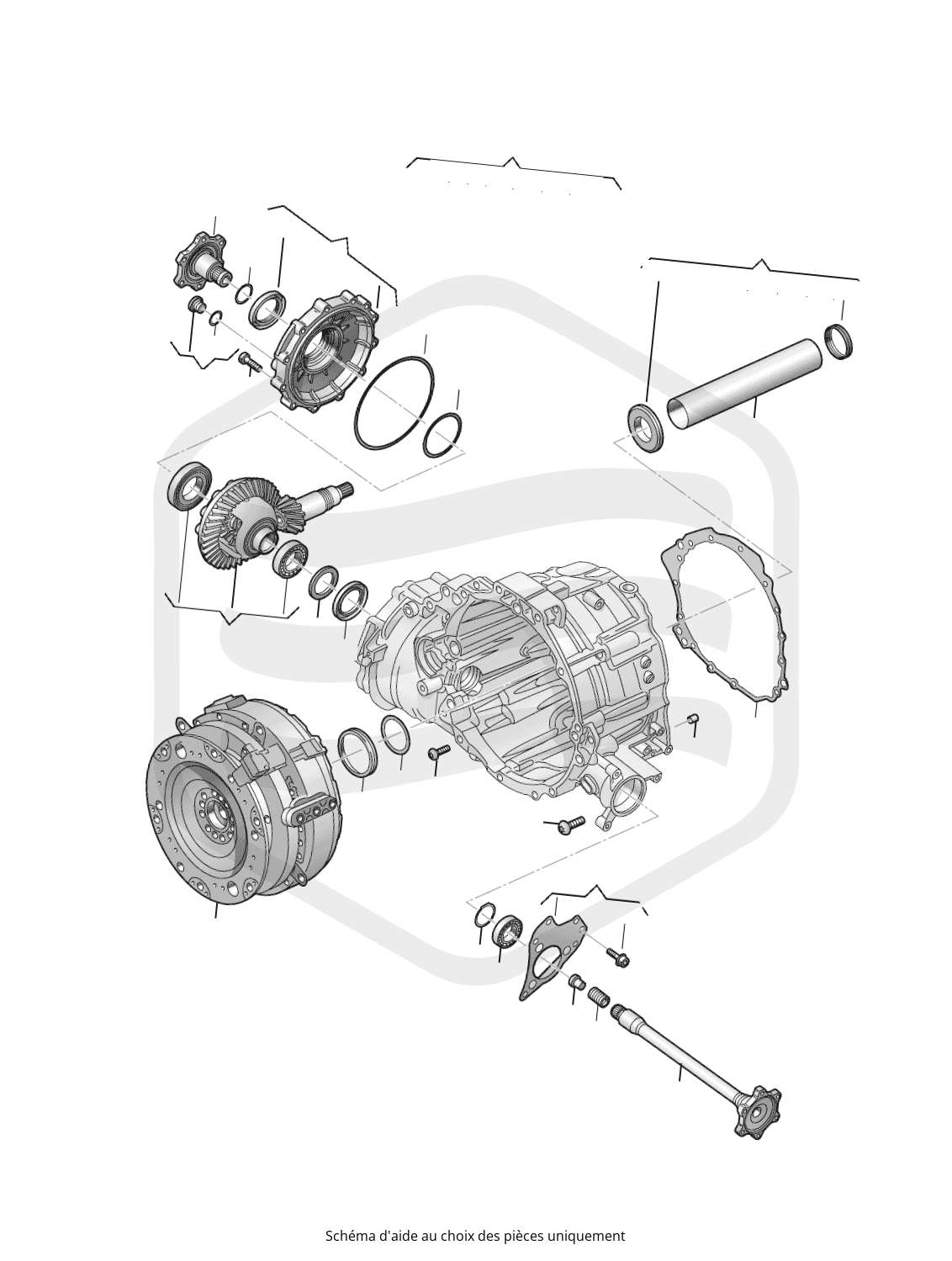 Schéma d'aide au choix des pièces uniquement