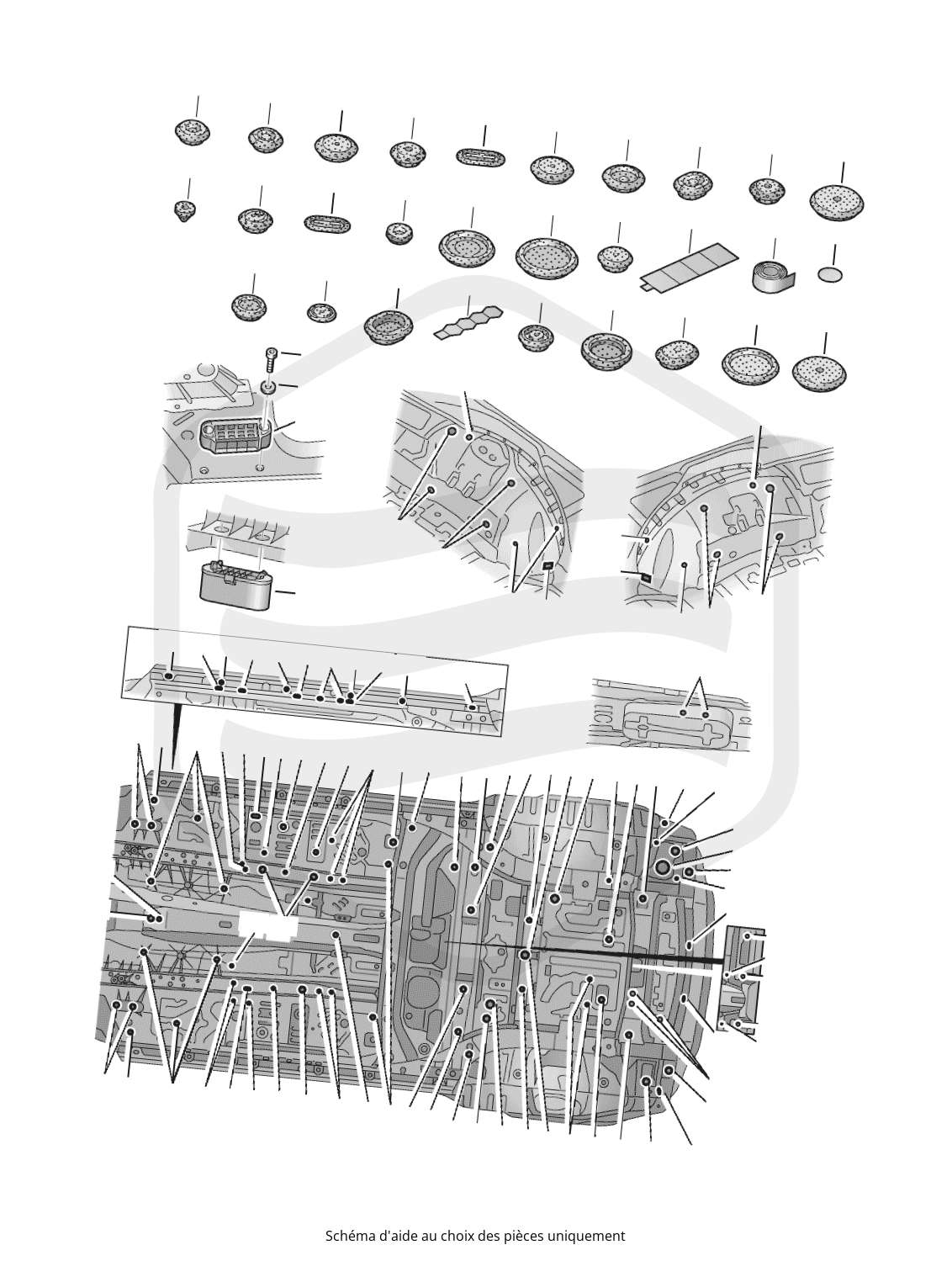 Schéma d'aide au choix des pièces uniquement