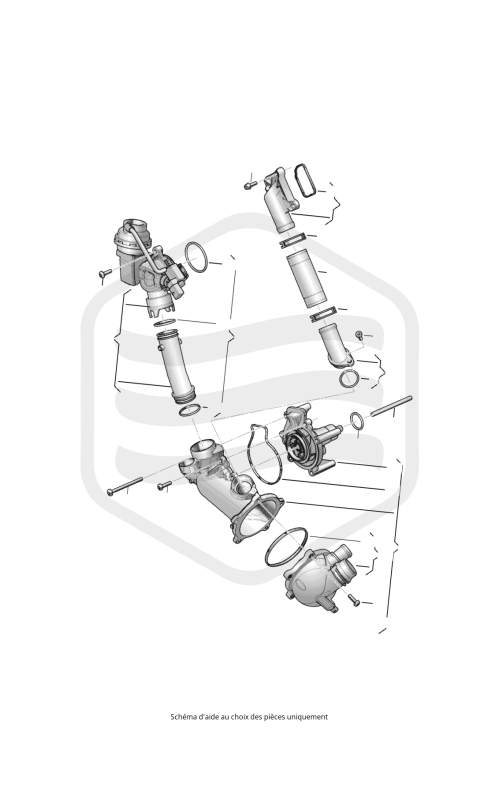 Schéma d'aide au choix des pièces uniquement