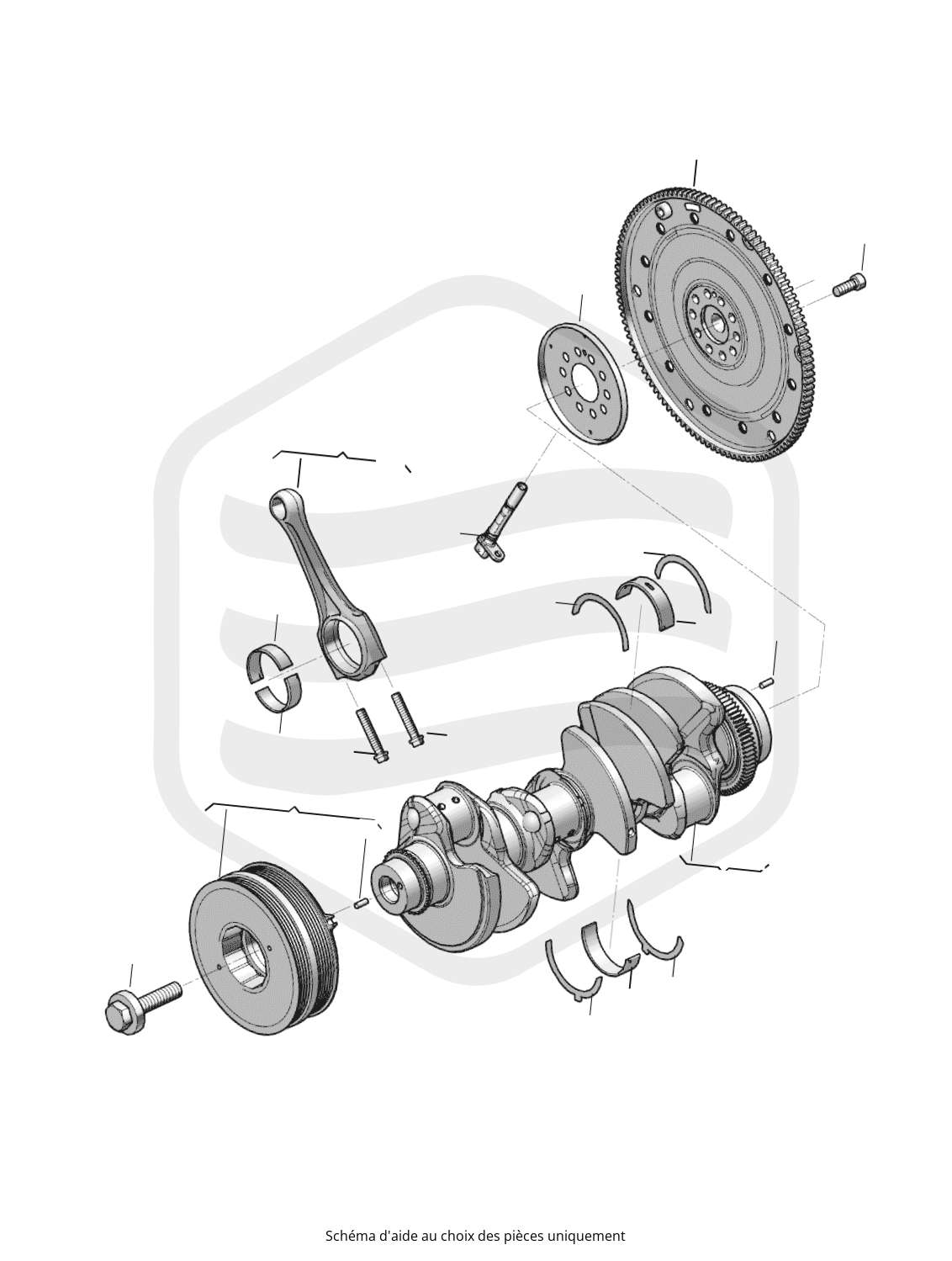 Schéma d'aide au choix des pièces uniquement