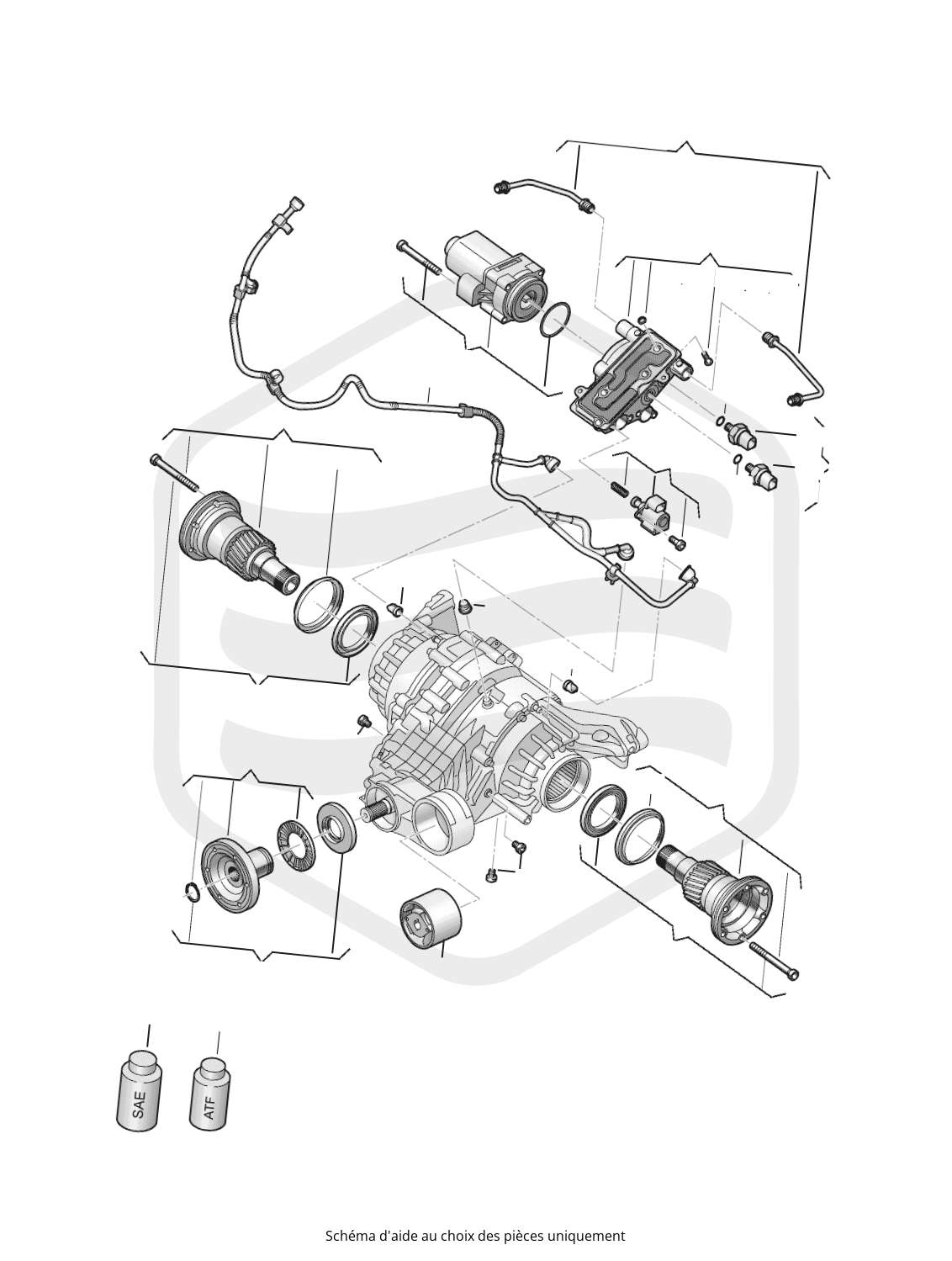 SAE

ATF

Schéma d'aide au choix des pièces uniquement