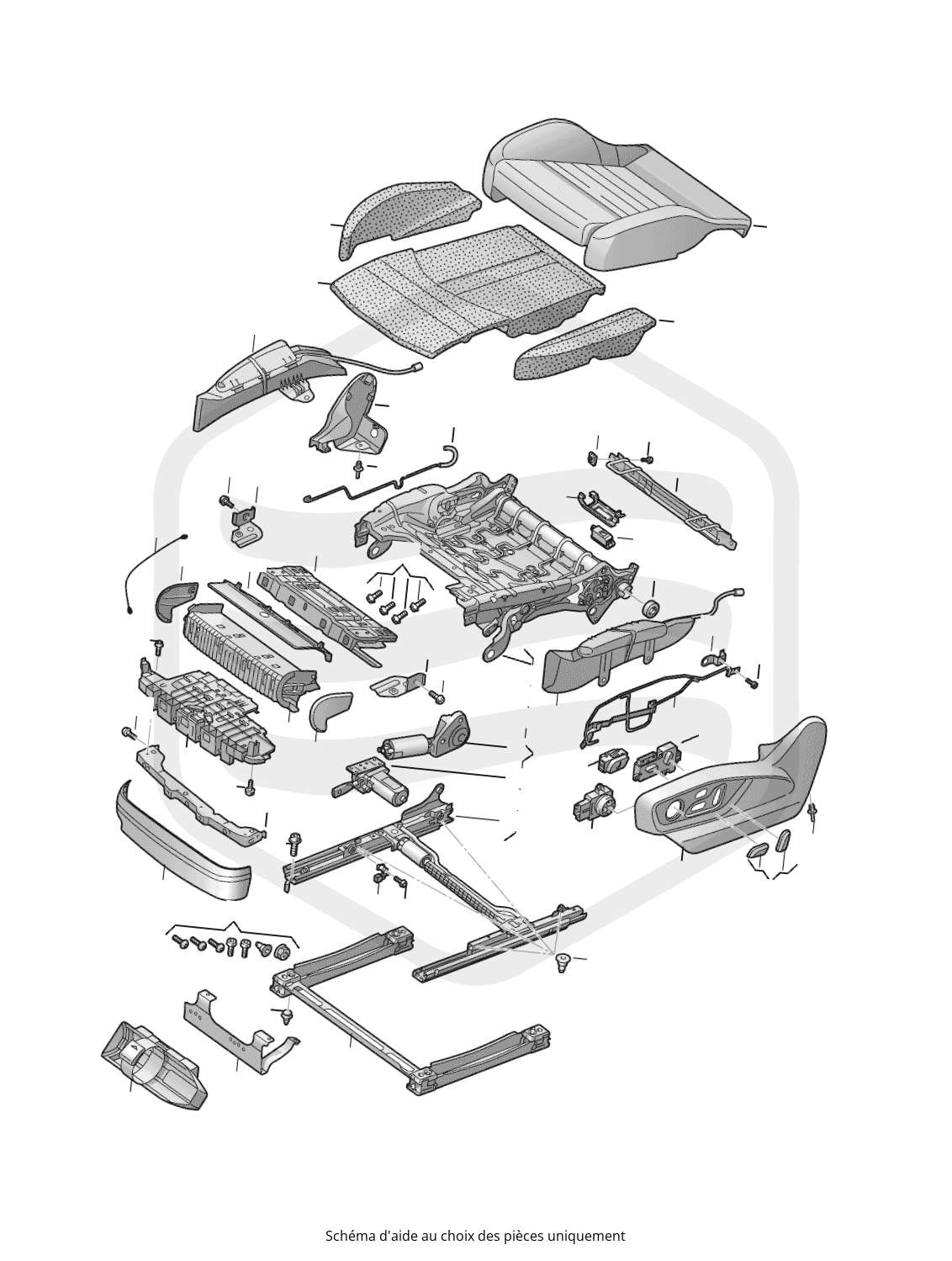 Schéma d'aide au choix des pièces uniquement