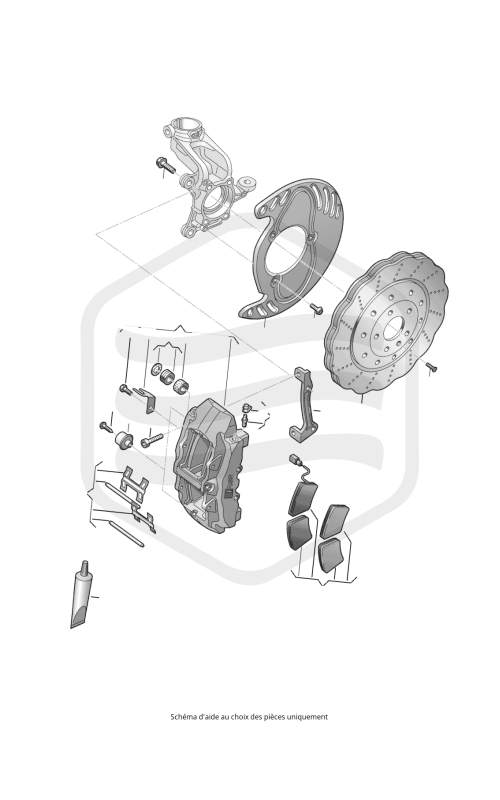 Schéma d'aide au choix des pièces uniquement