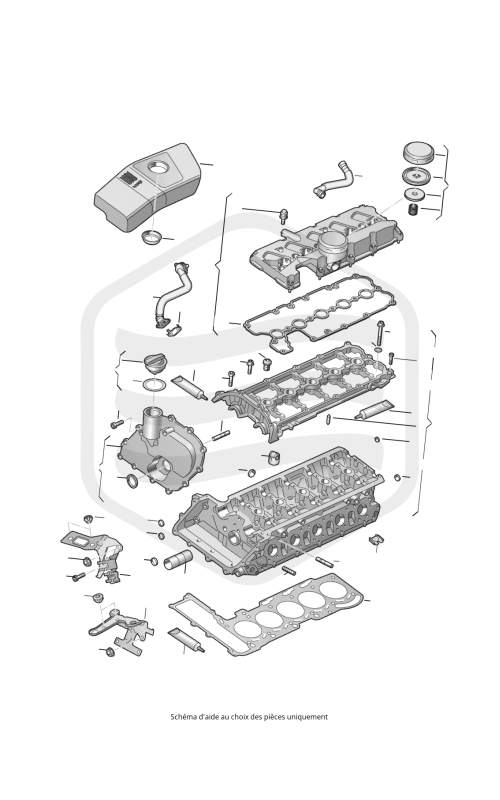 Schéma d'aide au choix des pièces uniquement