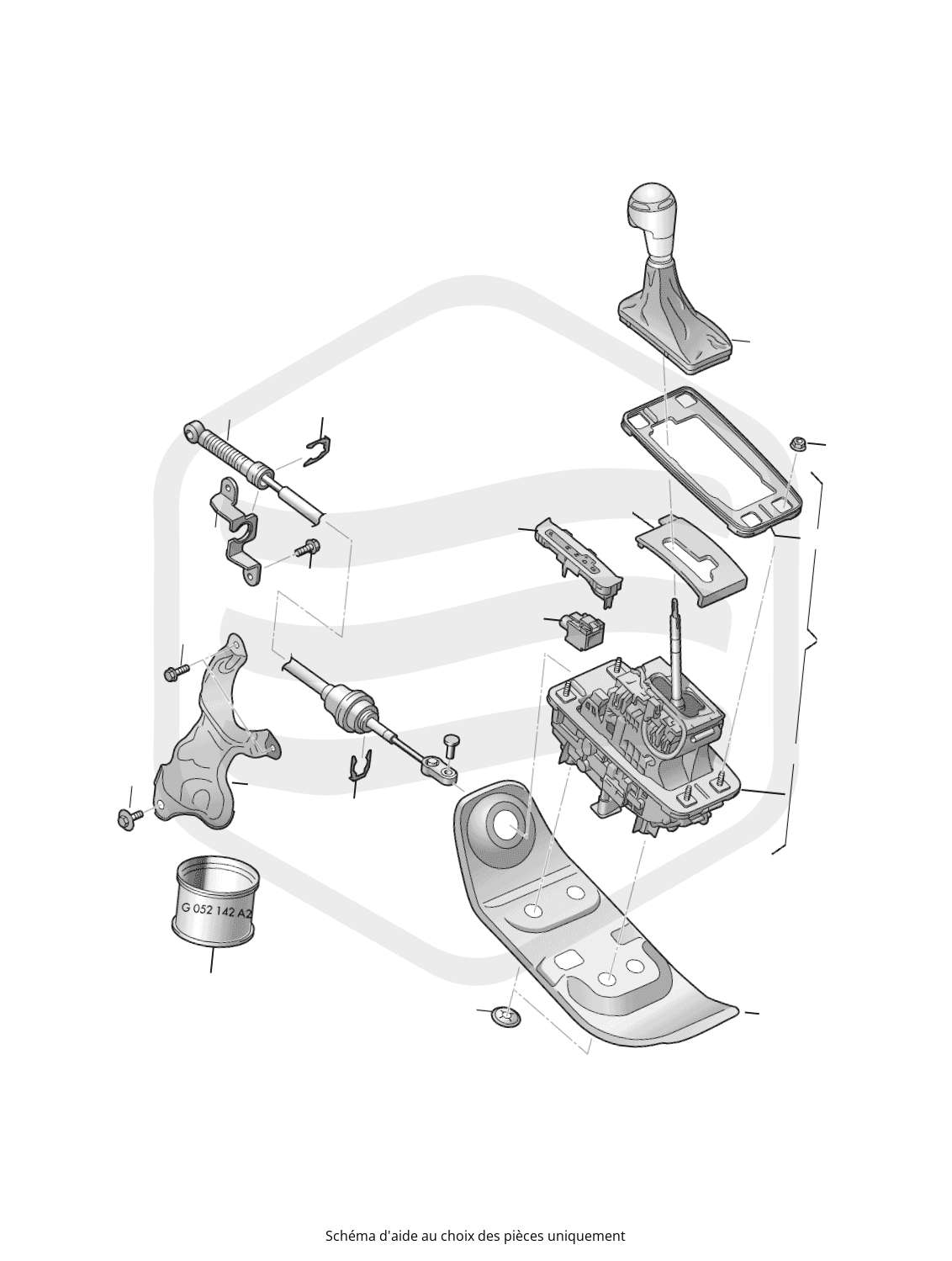 G 052 142 A2

Schéma d'aide au choix des pièces uniquement