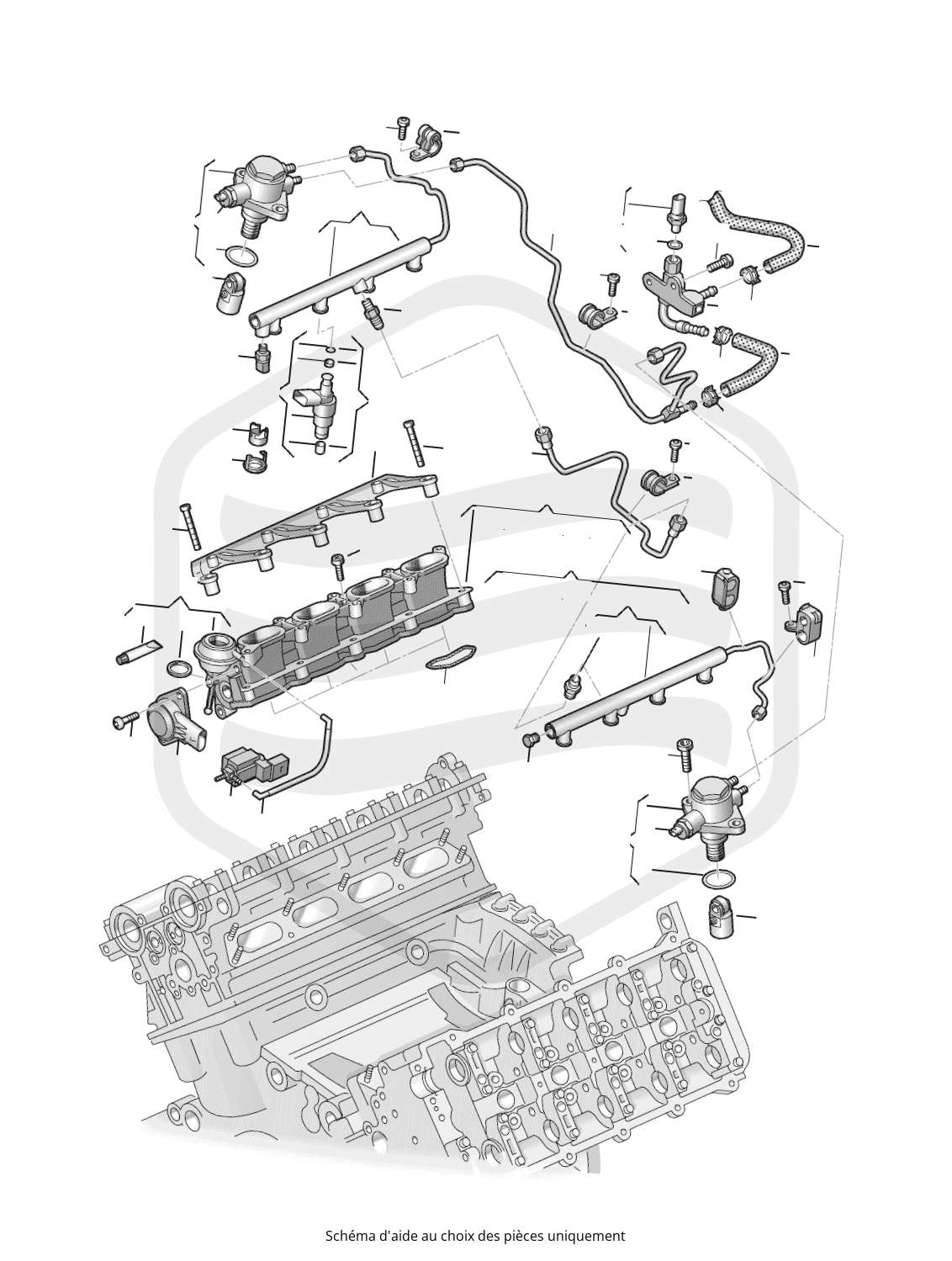 Schéma d'aide au choix des pièces uniquement