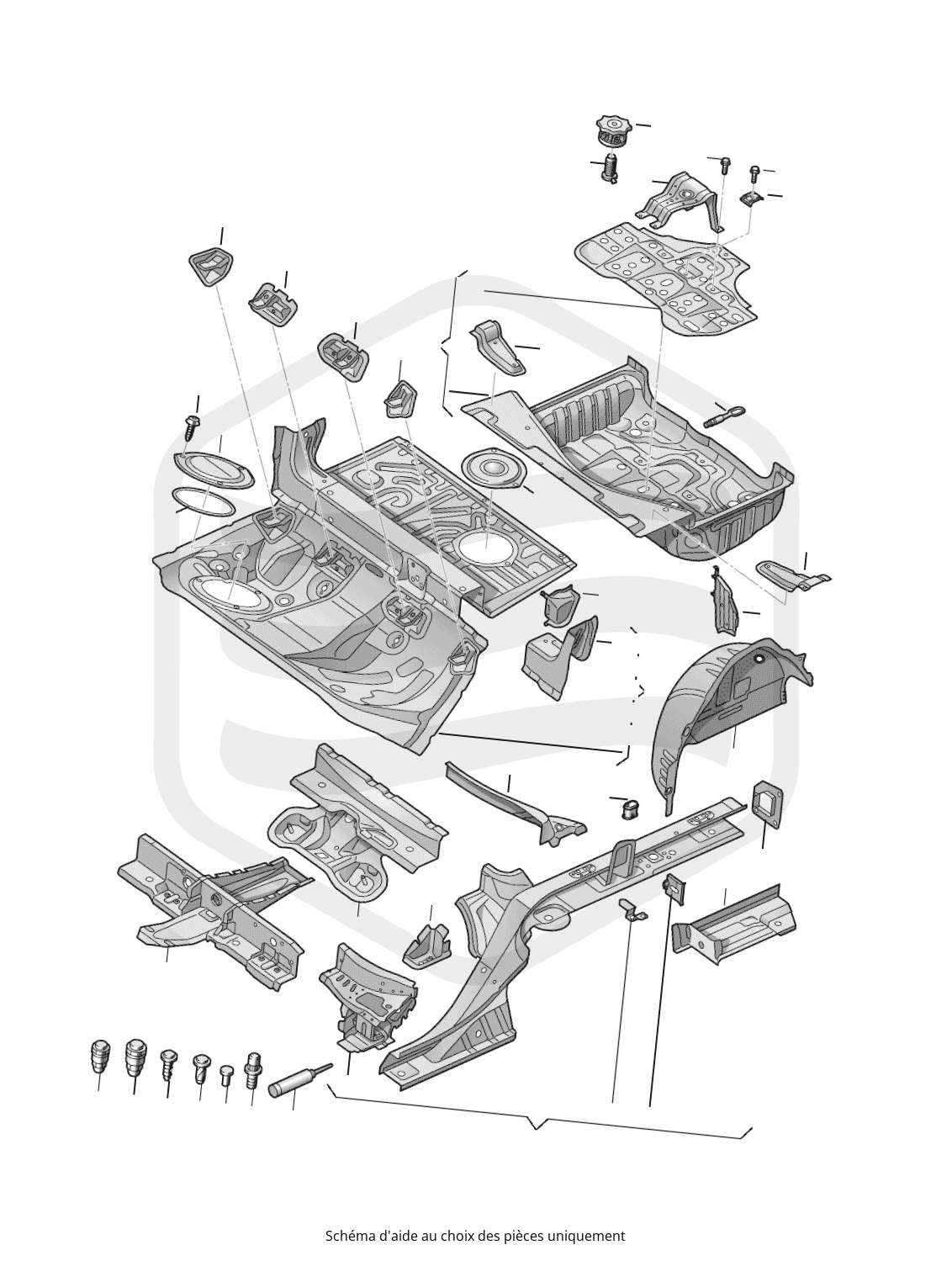 Schéma d'aide au choix des pièces uniquement