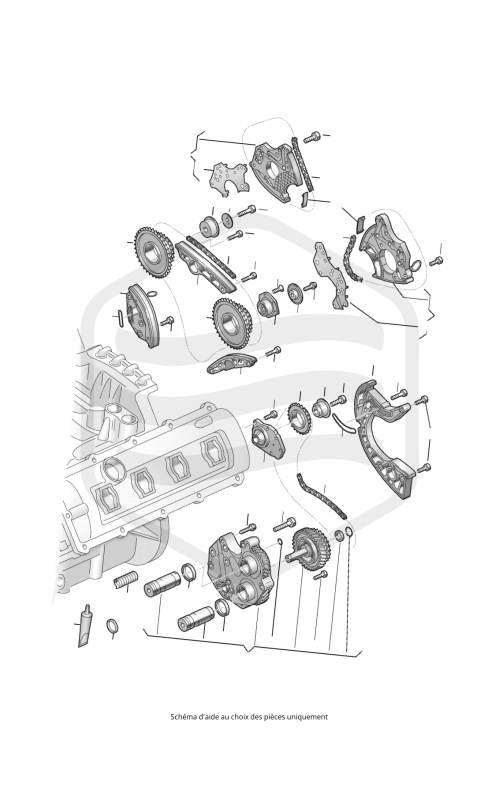 Schéma d'aide au choix des pièces uniquement