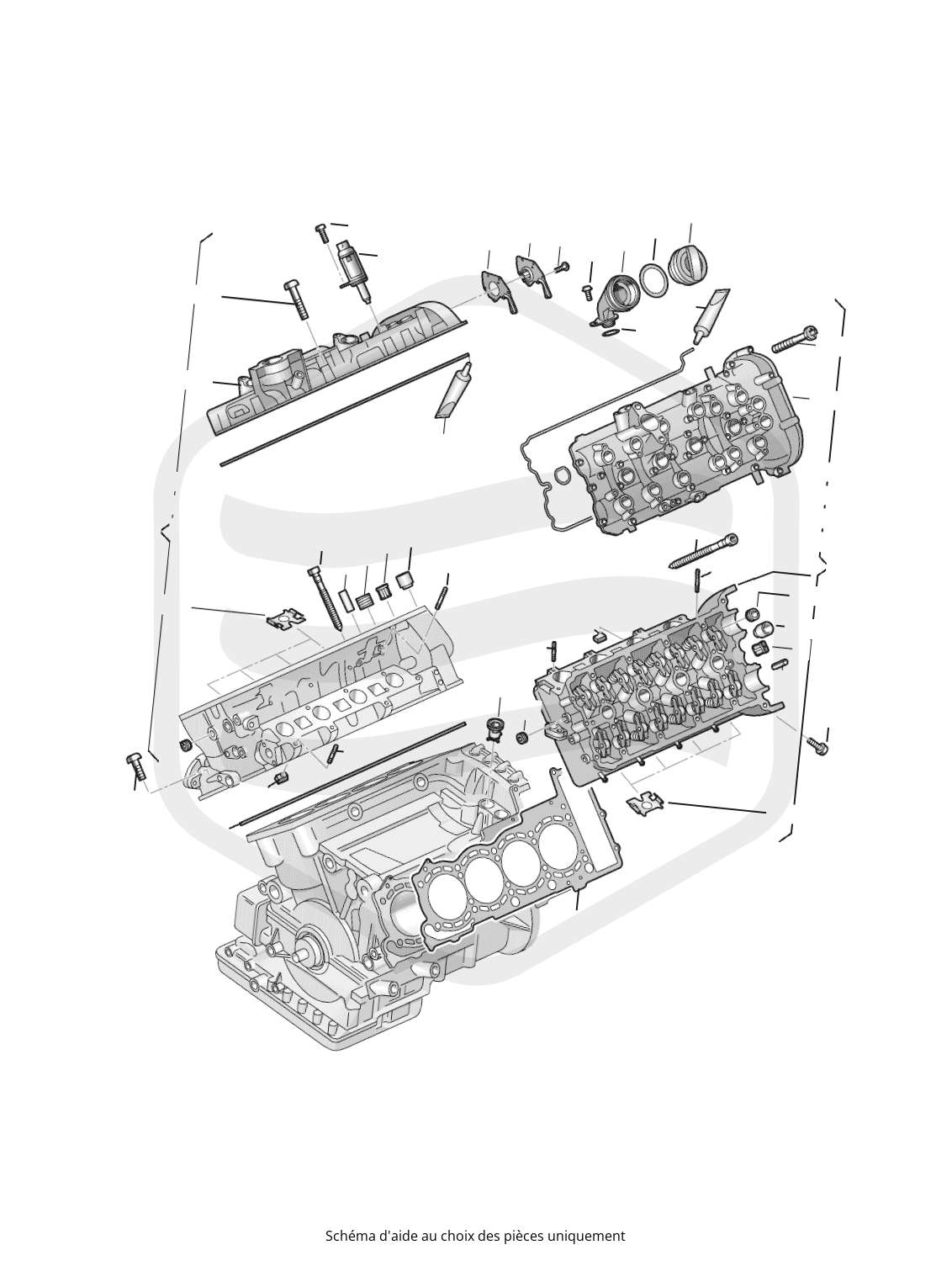 Schéma d'aide au choix des pièces uniquement