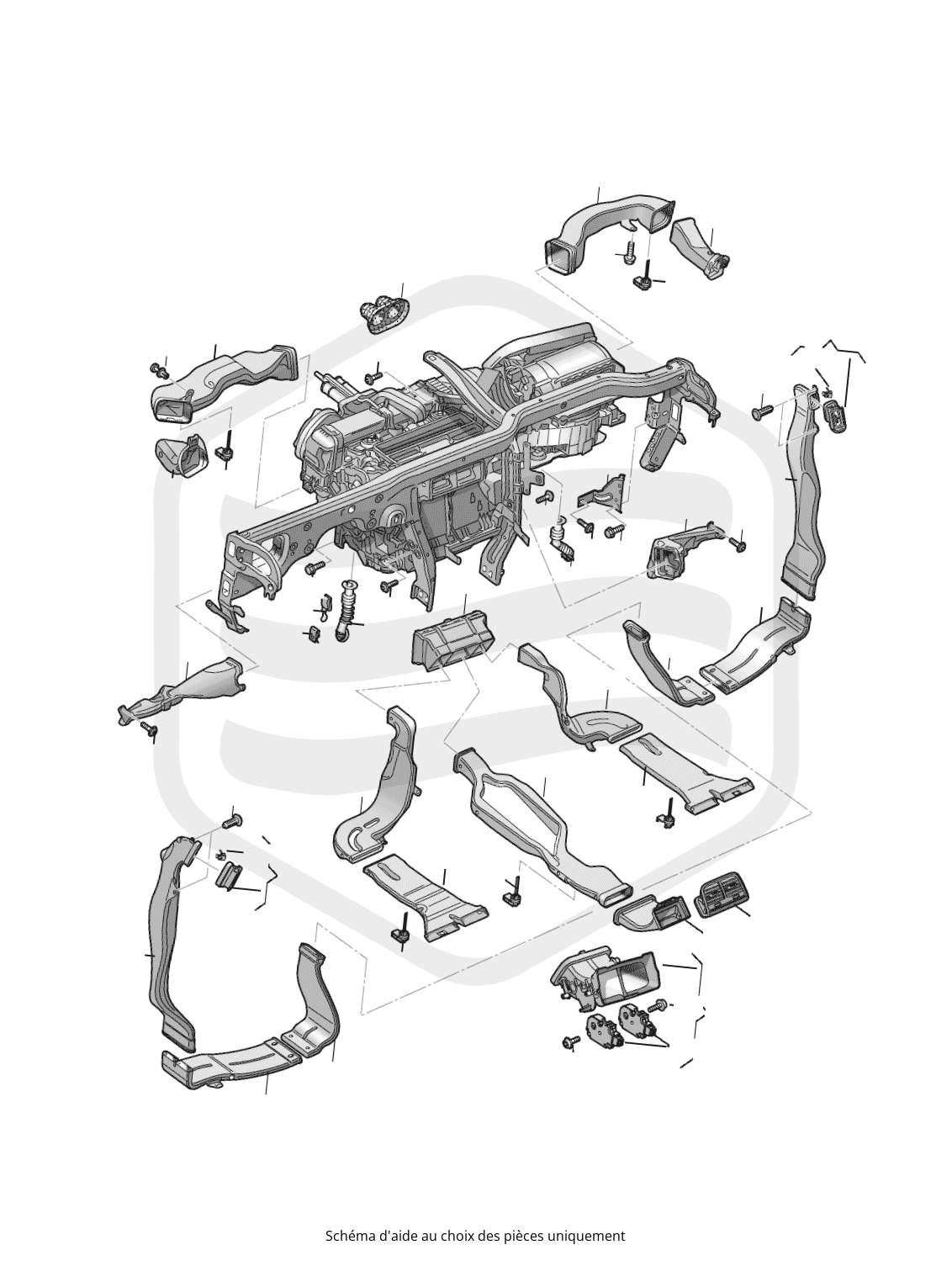 Schéma d'aide au choix des pièces uniquement