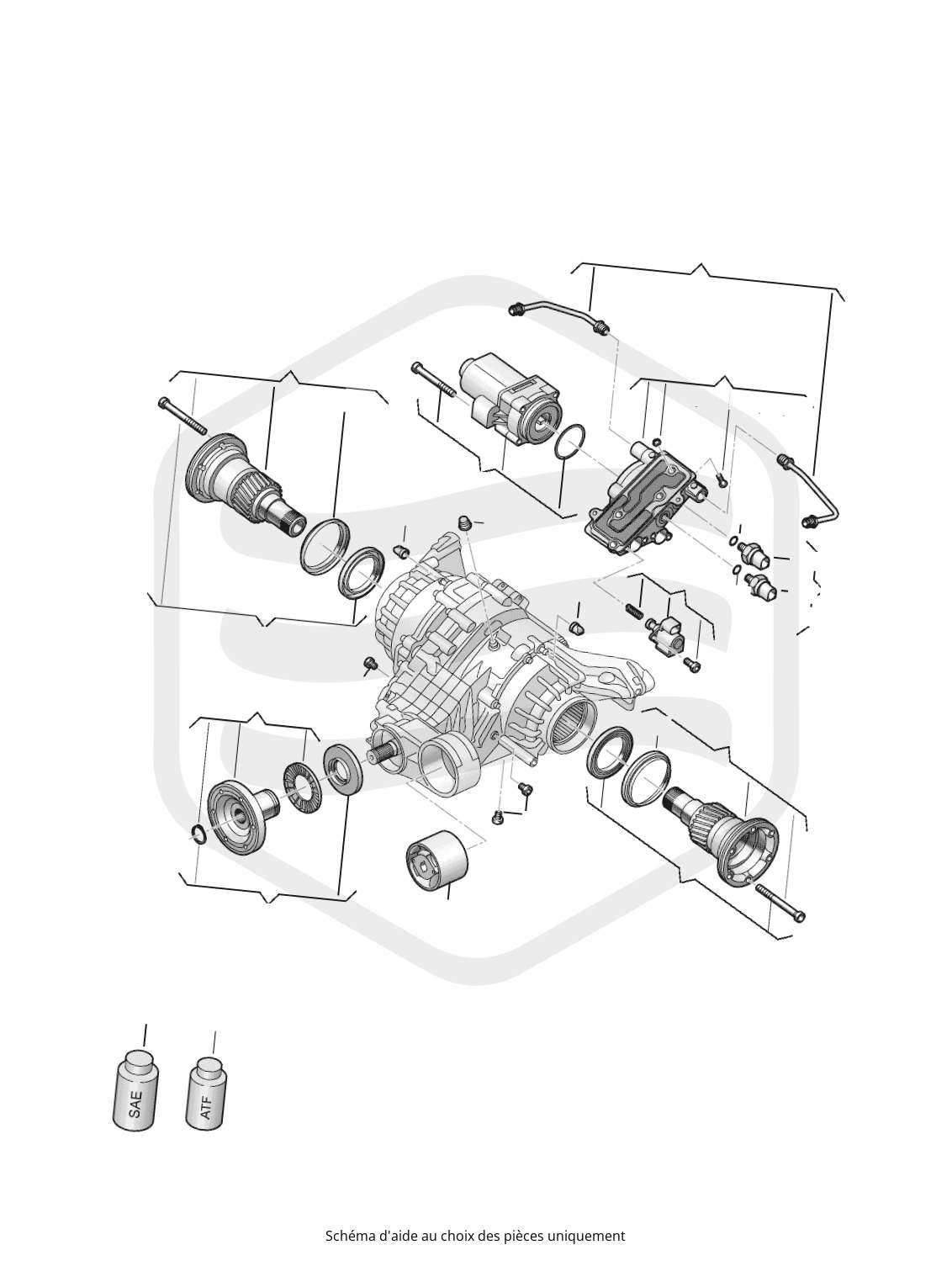 SAE

ATF

Schéma d'aide au choix des pièces uniquement