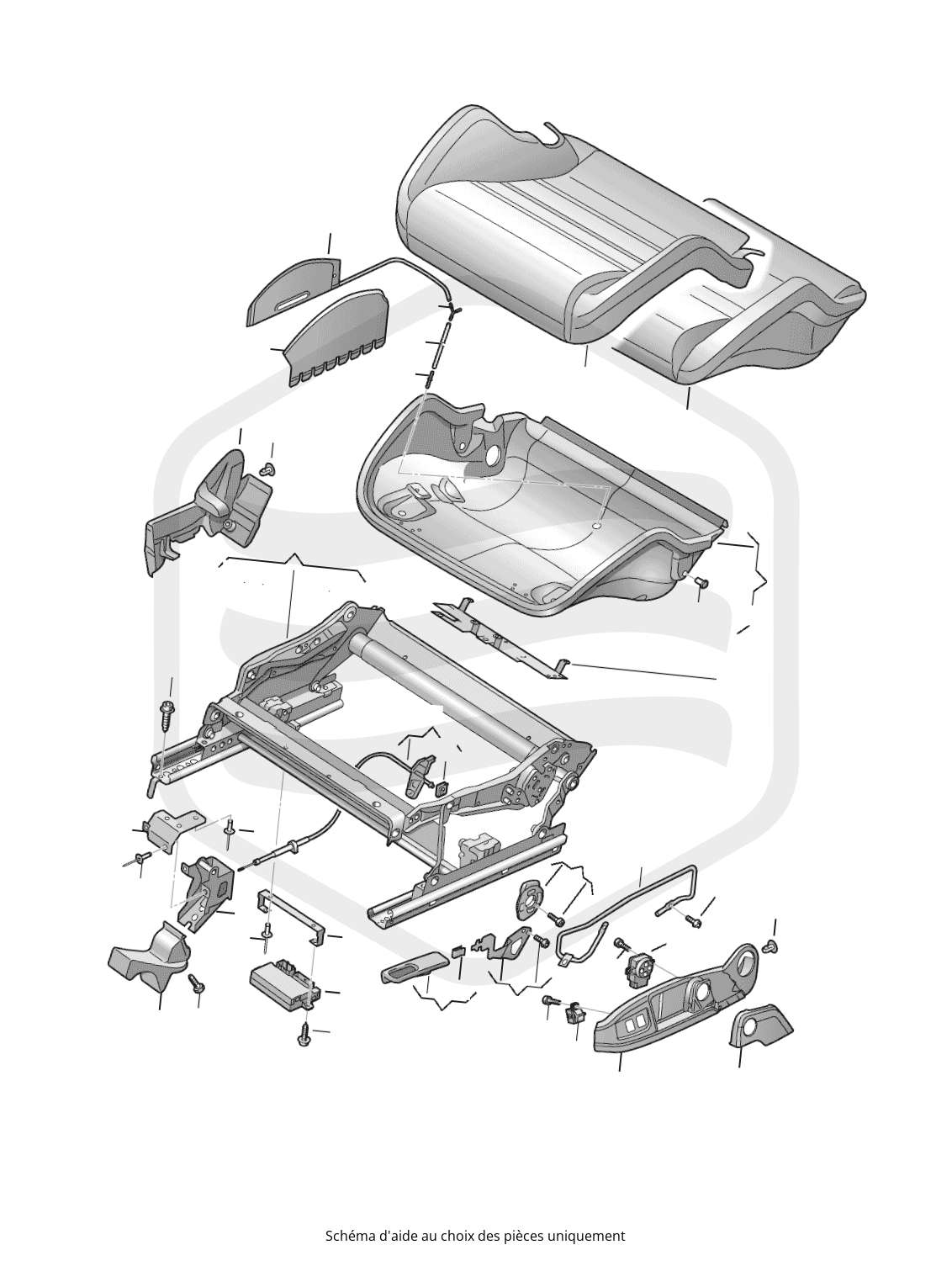 Schéma d'aide au choix des pièces uniquement