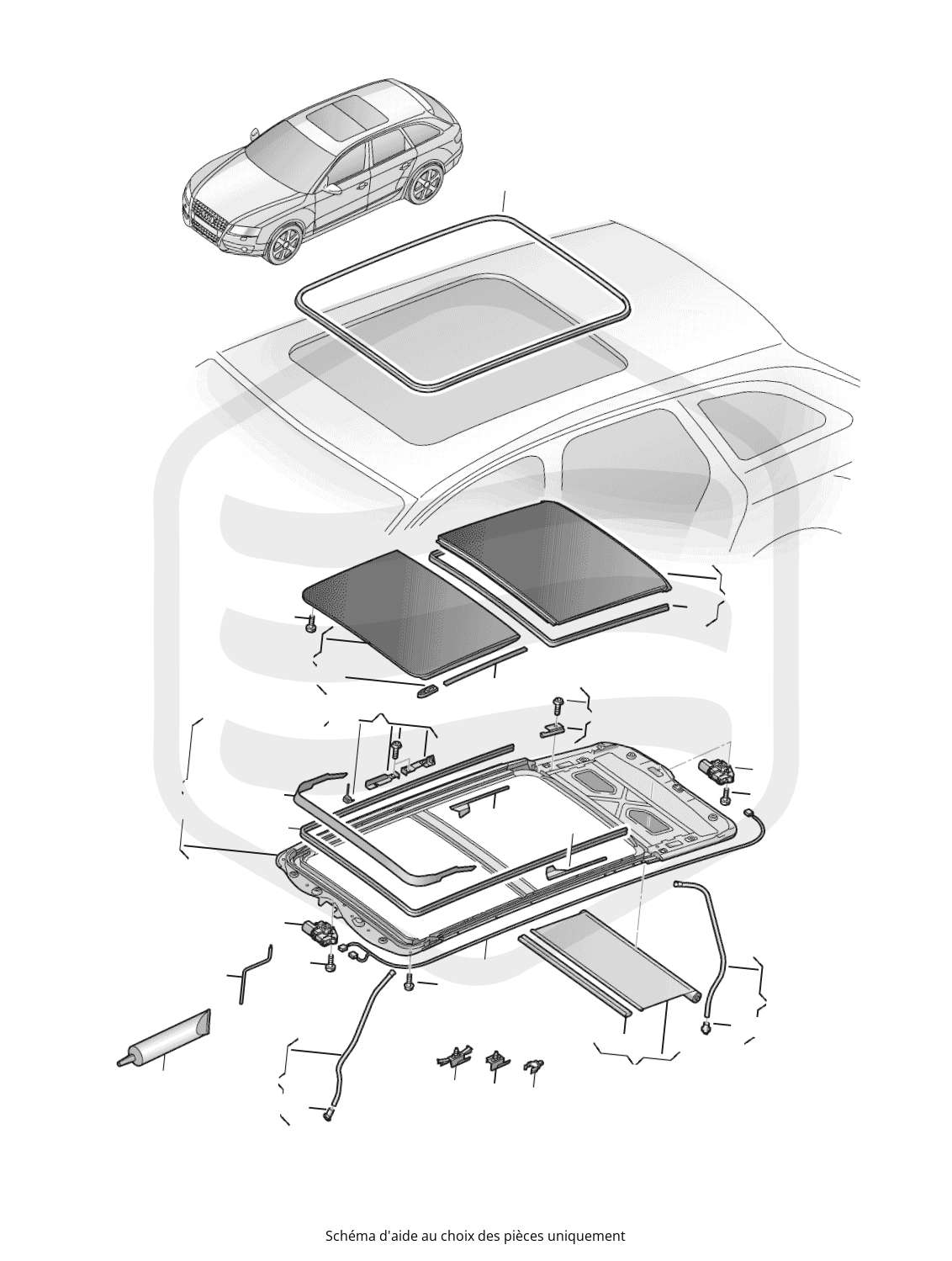 Schéma d'aide au choix des pièces uniquement