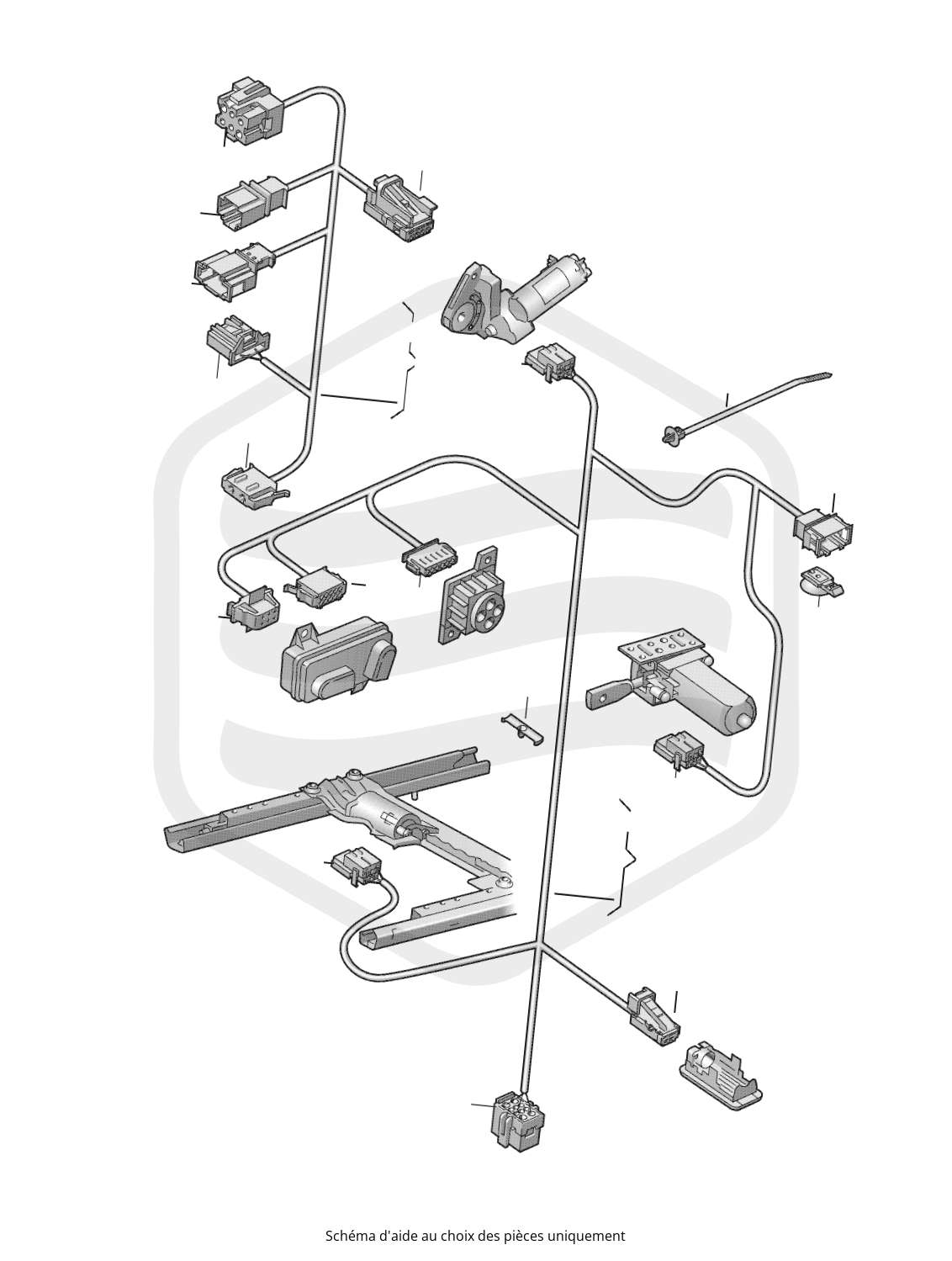 Schéma d'aide au choix des pièces uniquement