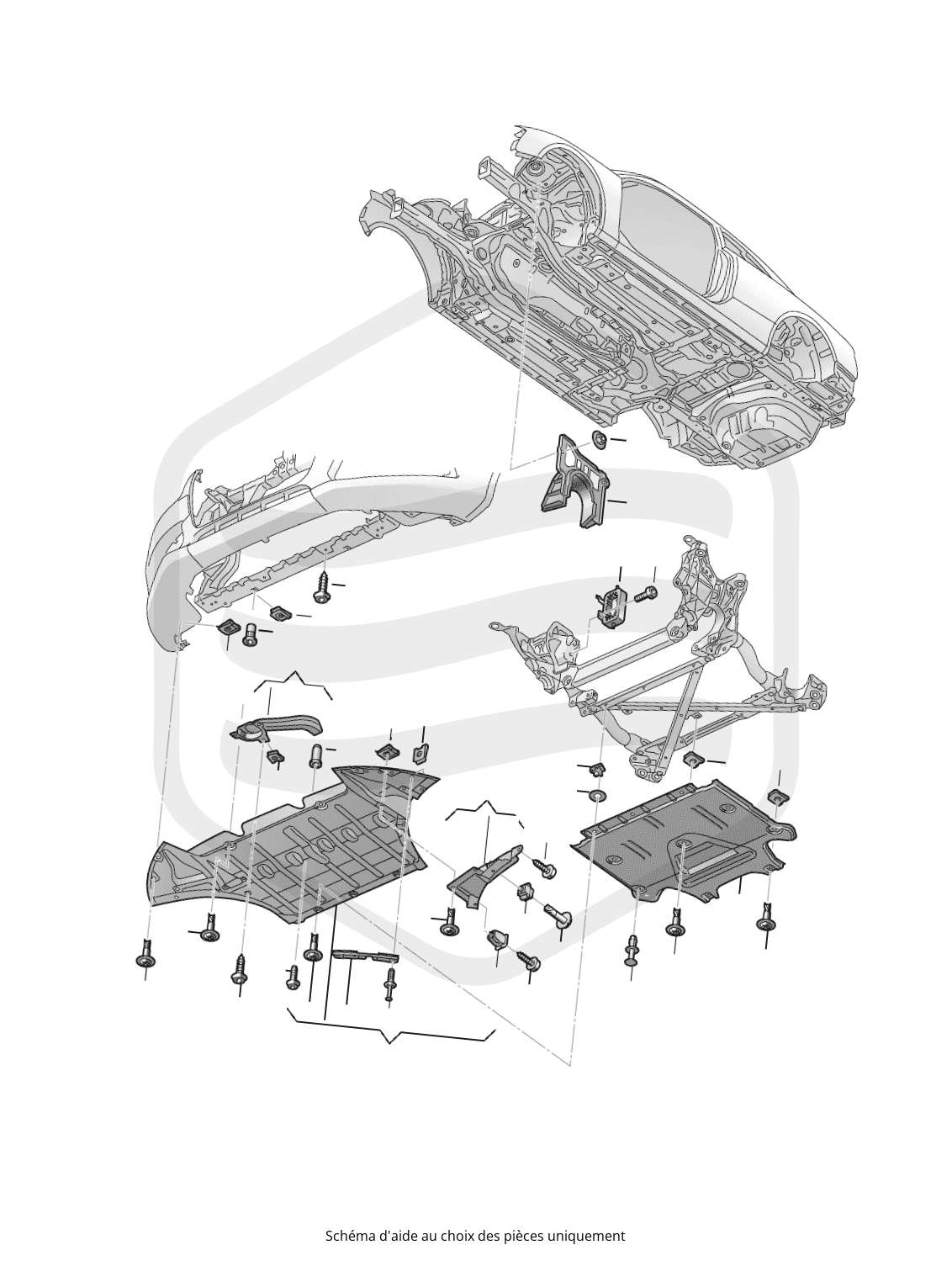 Schéma d'aide au choix des pièces uniquement