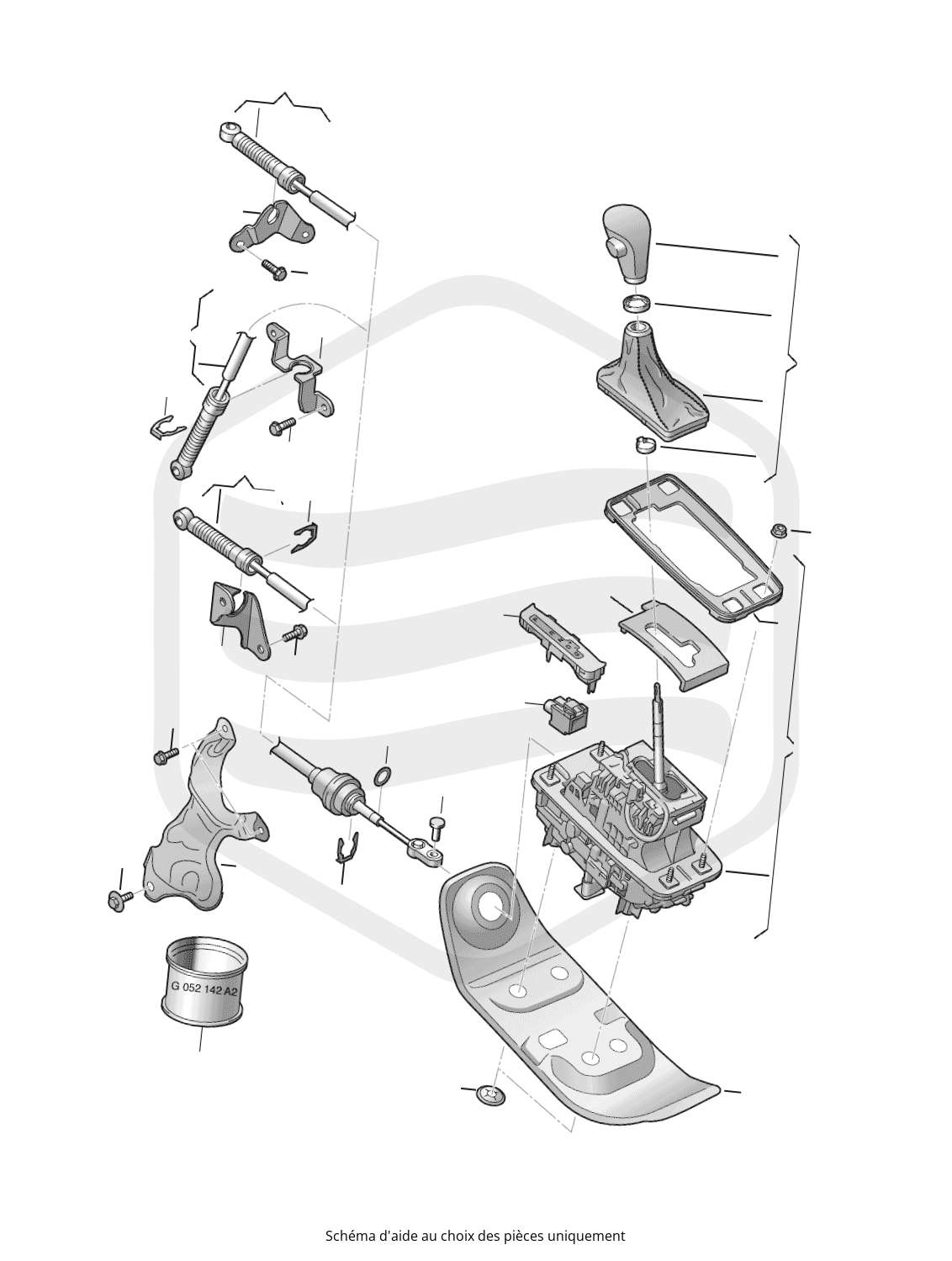 G 052 142 A2

Schéma d'aide au choix des pièces uniquement