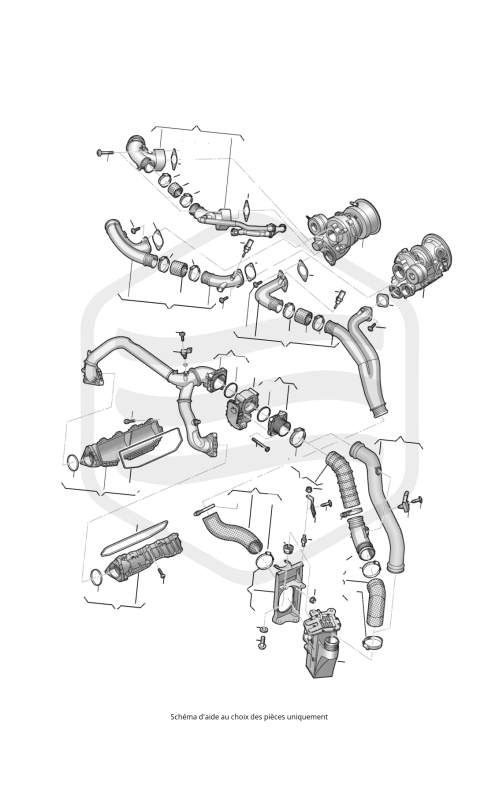 Schéma d'aide au choix des pièces uniquement