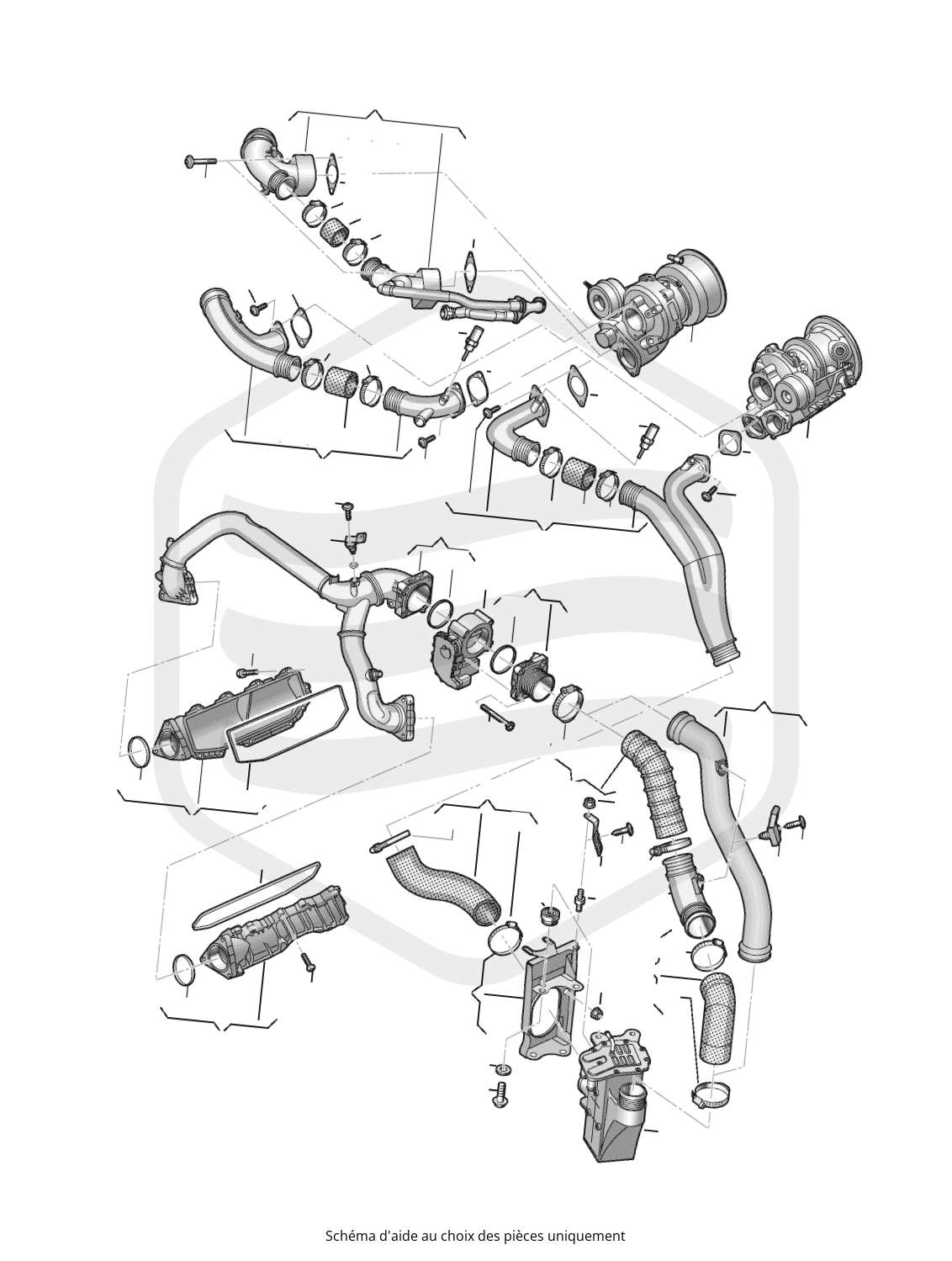 Schéma d'aide au choix des pièces uniquement