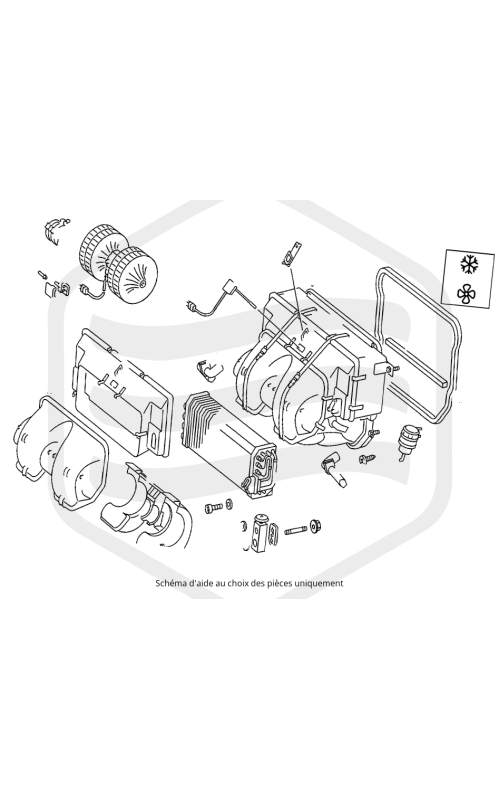 Schéma d'aide au choix des pièces uniquement