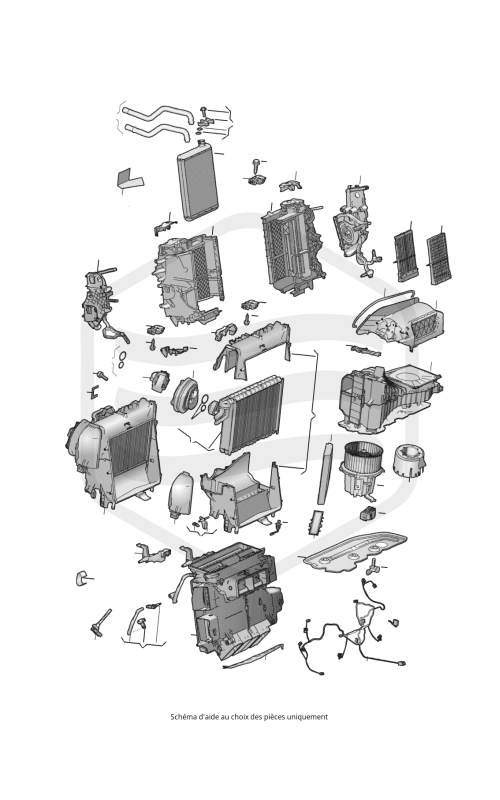 Schéma d'aide au choix des pièces uniquement