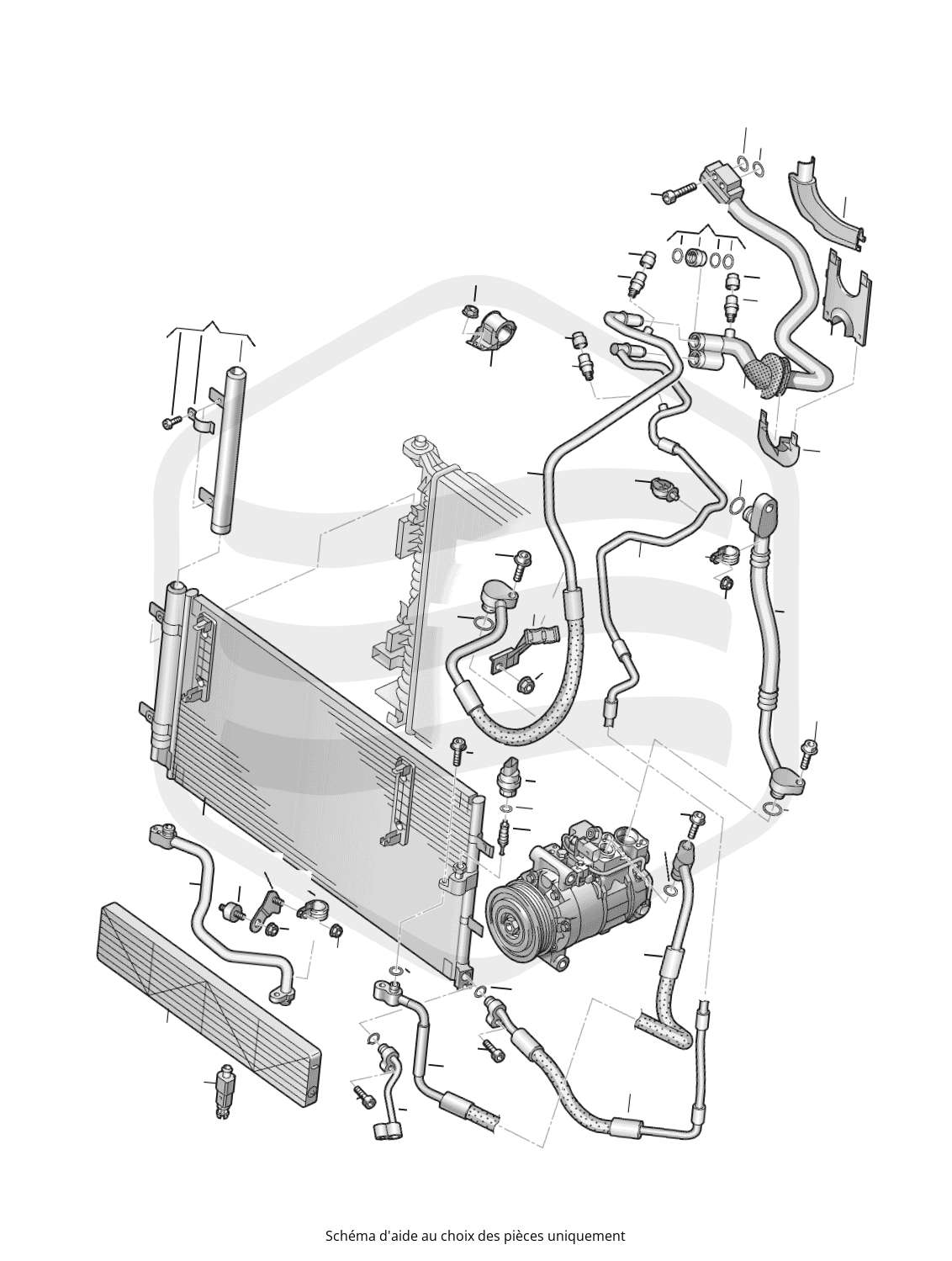 Schéma d'aide au choix des pièces uniquement