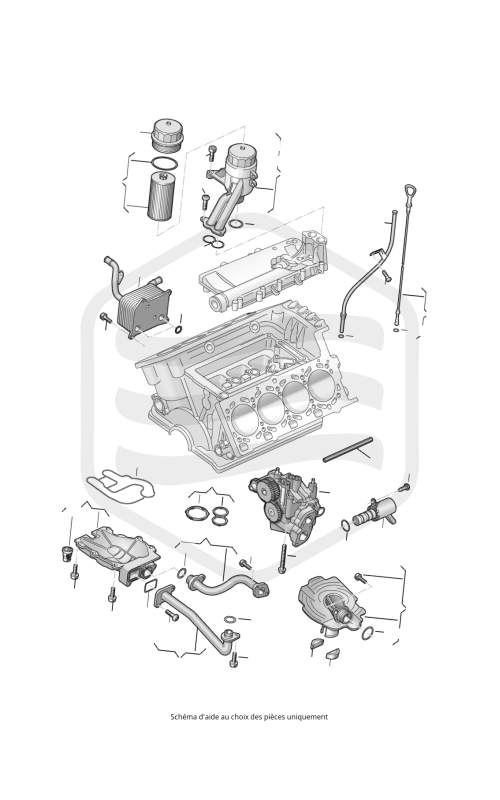 Schéma d'aide au choix des pièces uniquement