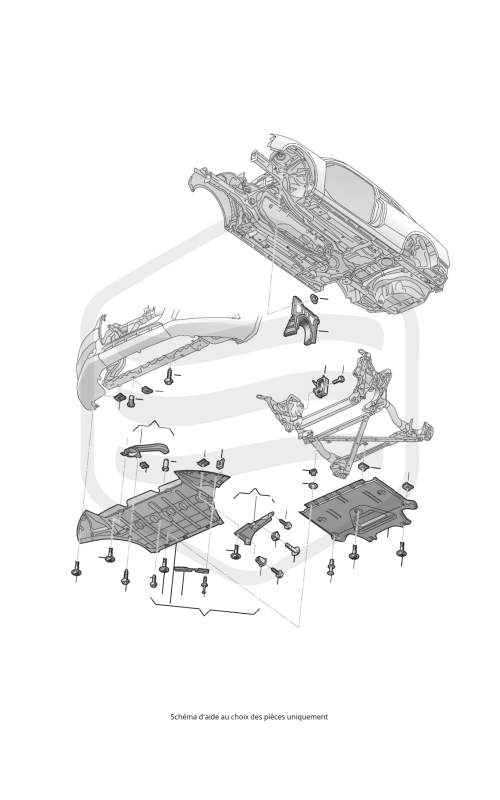 Schéma d'aide au choix des pièces uniquement