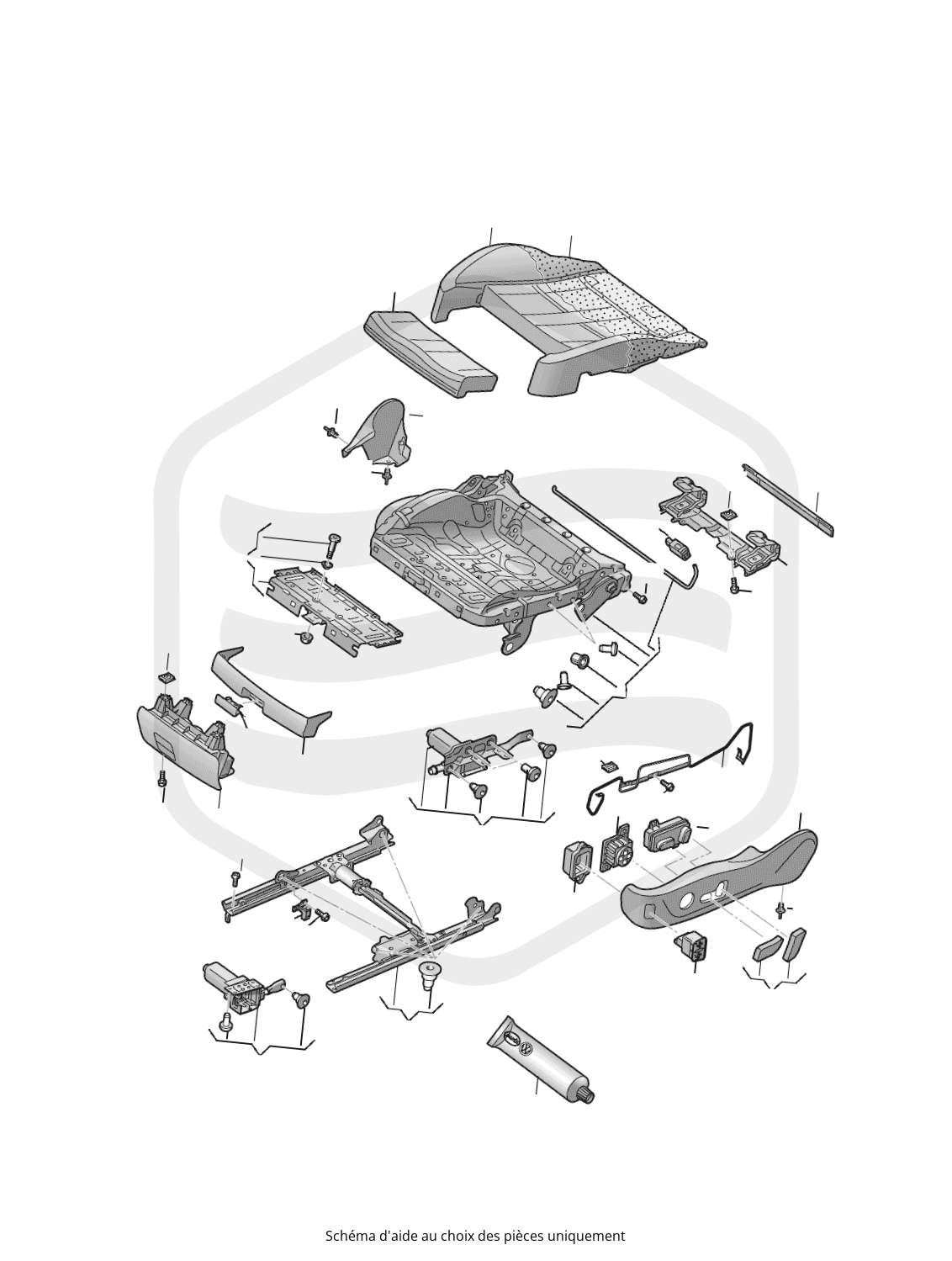 Schéma d'aide au choix des pièces uniquement